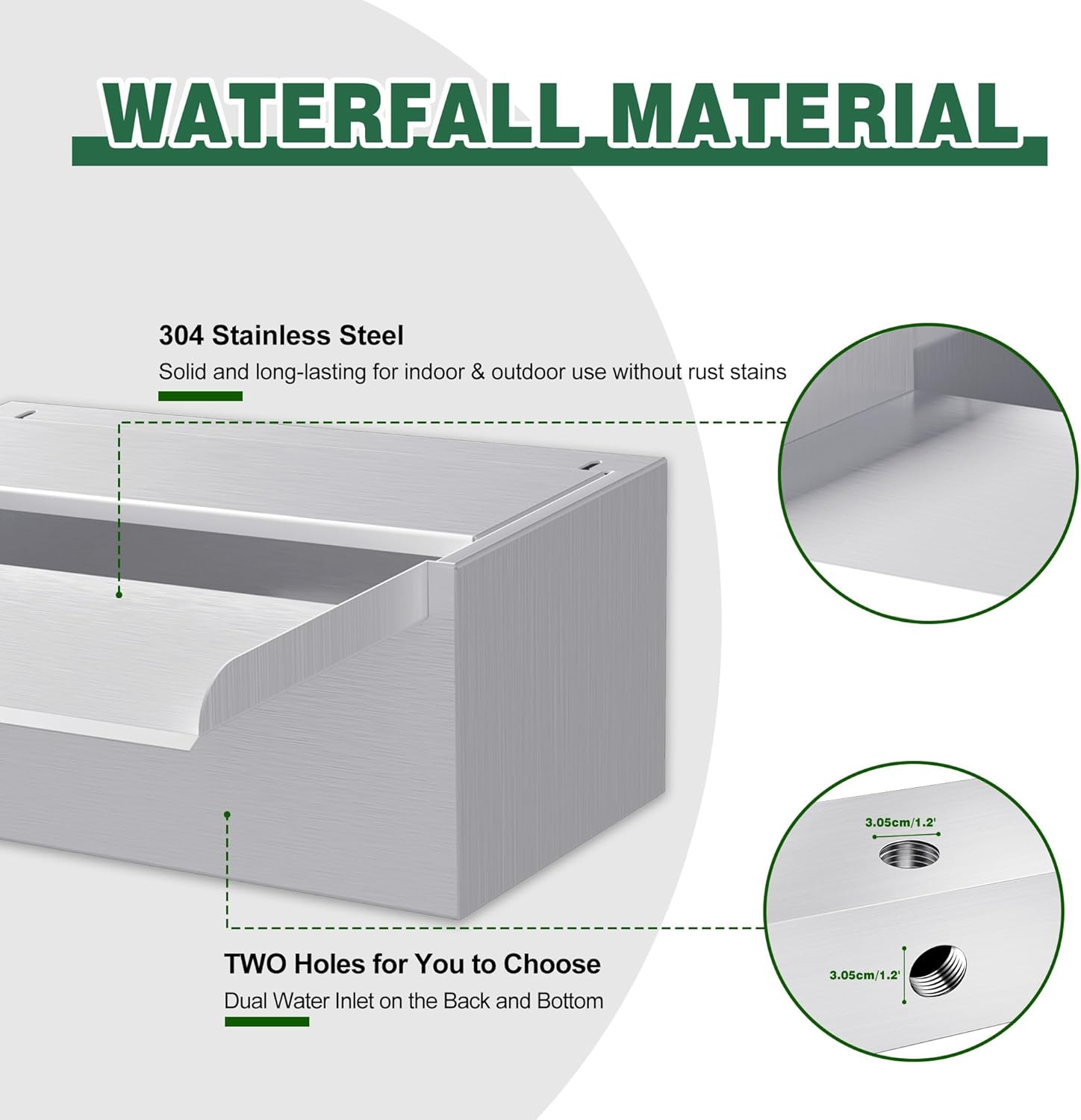 WATERFALL MATERIAL

304 Stainless Steel

Solid and long-lasting for indoor & outdoor use without rust stains

3.05cm/1.2'

3.05cm/1.2'

TWO Holes for You to Choose

Dual Water Inlet on the Back and Bottom