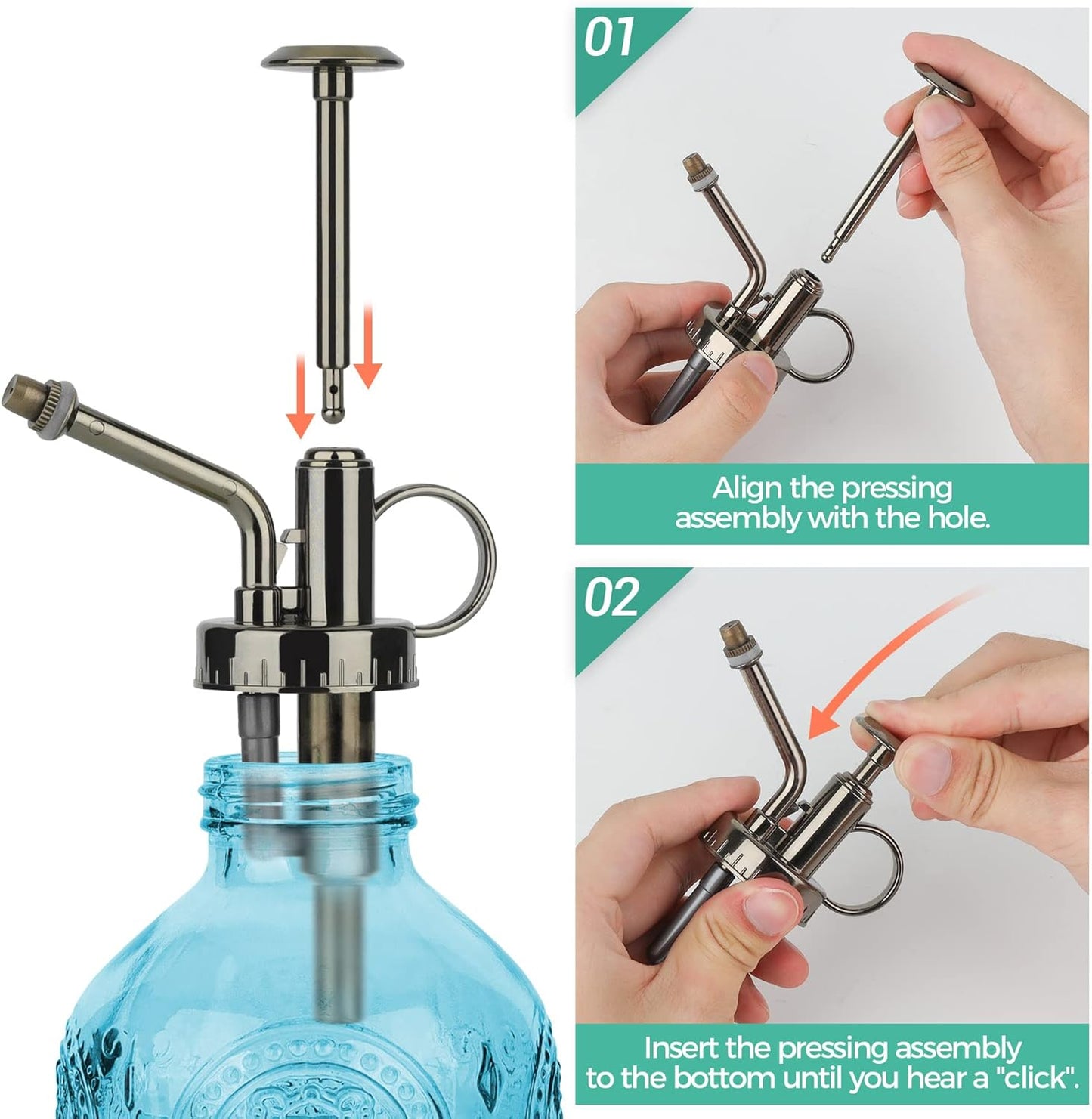 01

Align the pressing assembly with the hole.

02

Insert the pressing assembly to the bottom until you hear a "click".