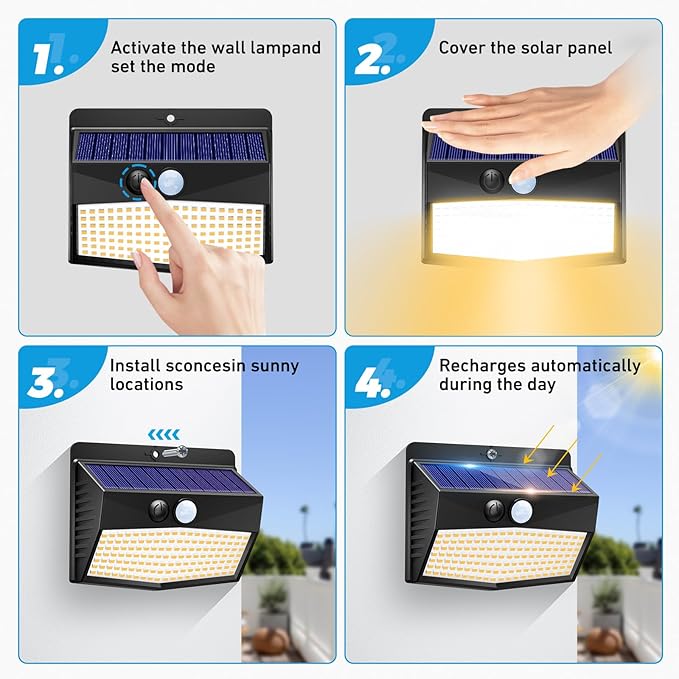 1.

Activate the wall lampand set the mode

2.

Cover the solar panel

3.

Install sconcesin sunny locations

4.

Recharges automatically during the day