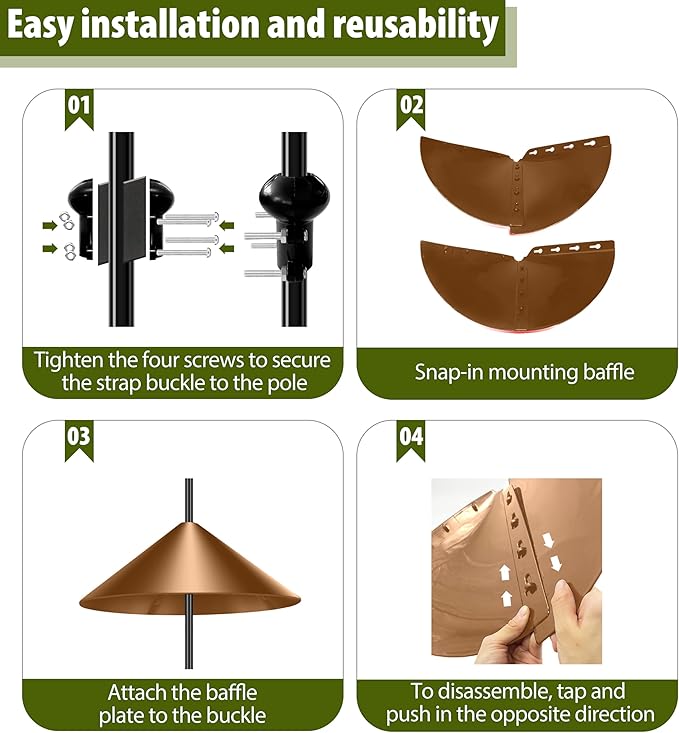 Easy installation and reusability

01

Tighten the four screws to secure the strap buckle to the pole

02

Snap-in mounting baffle

03

Attach the baffle plate to the buckle

04

To disassemble, tap and push in the opposite direction