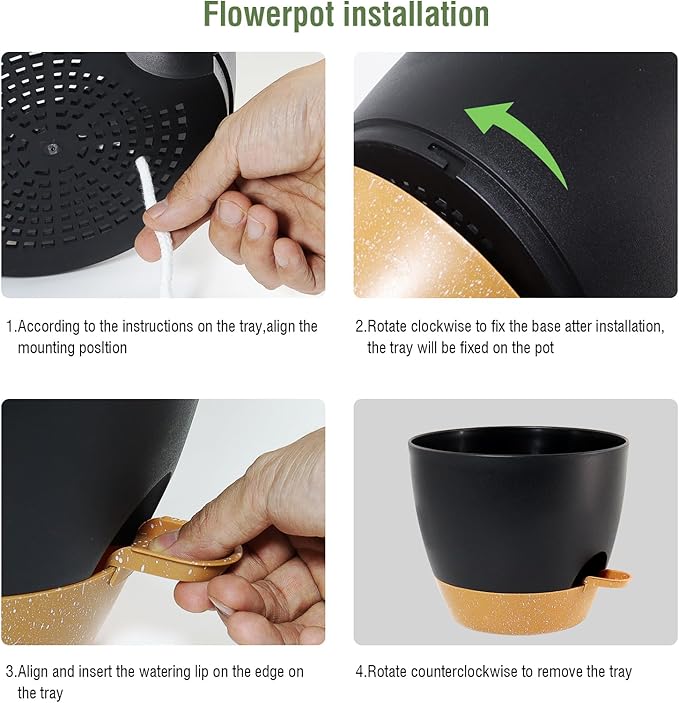 Flowerpot installation

1.According to the instructions on the tray,align the mounting posltion

2.Rotate clockwise to fix the base atter installation, the tray will be fixed on the pot

3.Align and insert the watering lip on the edge on the tray

4.Rotate counterclockwise to remove the tray