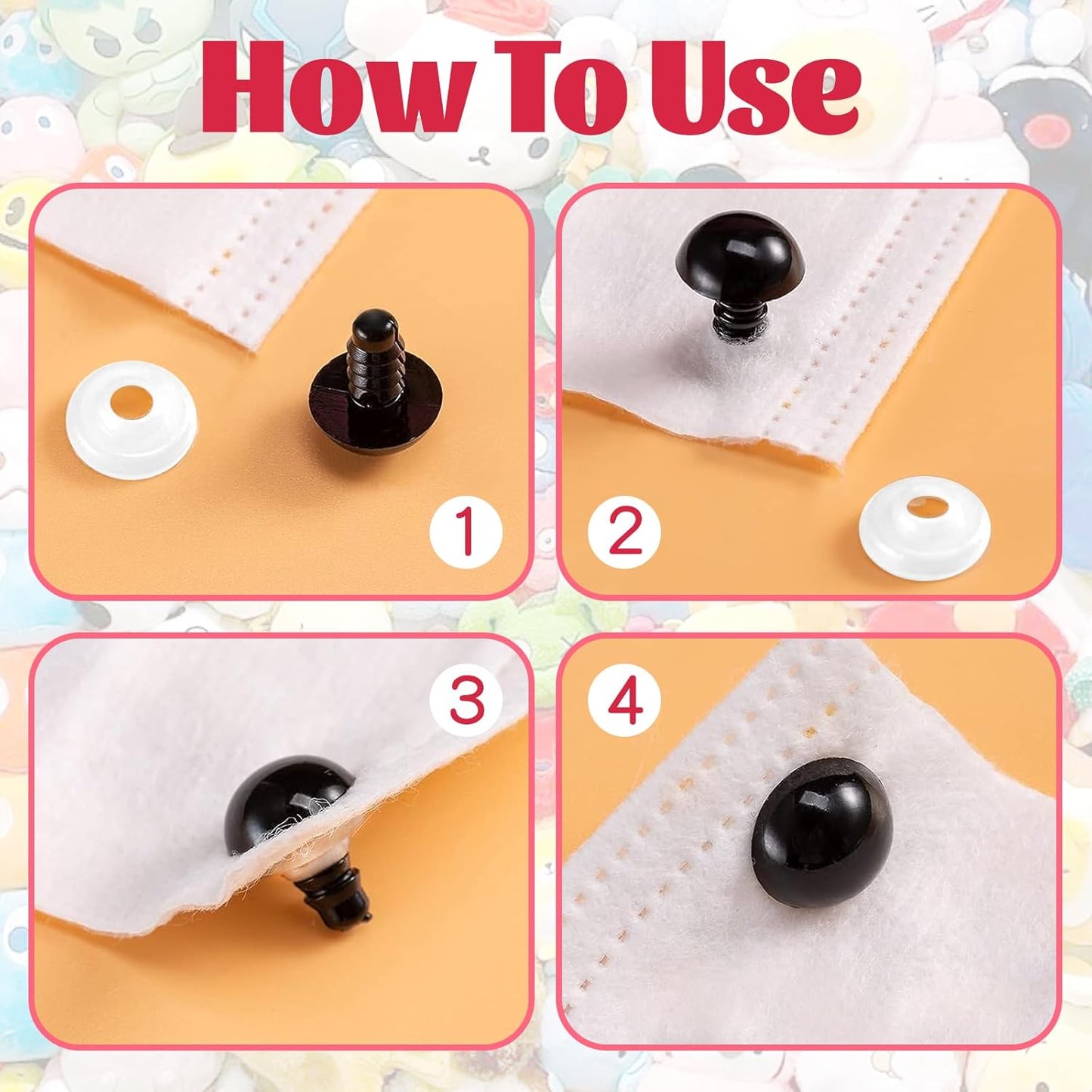 How To Use

1

2

3

4