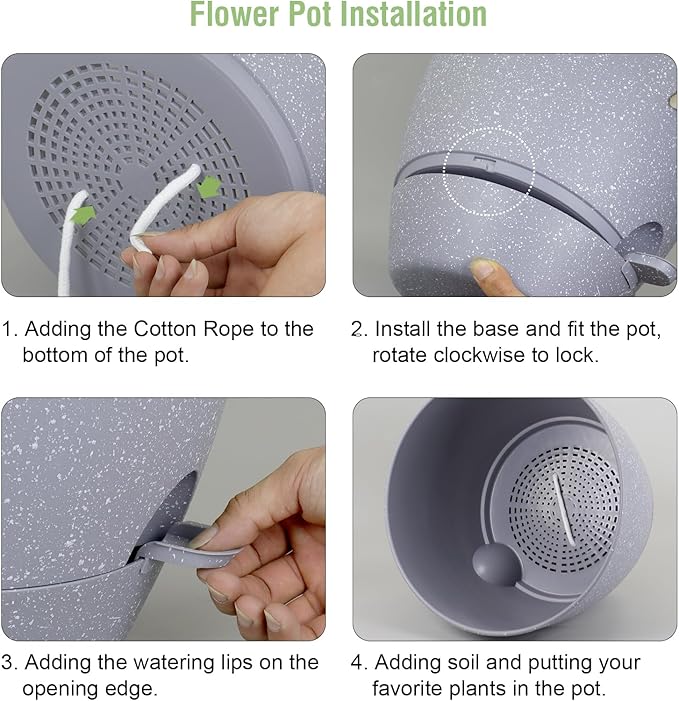 Flower Pot Installation

1. Adding the Cotton Rope to the bottom of the pot.

2. Install the base and fit the pot, rotate clockwise to lock.

3. Adding the watering lips on the opening edge.

4. Adding soil and putting your favorite plants in the pot.