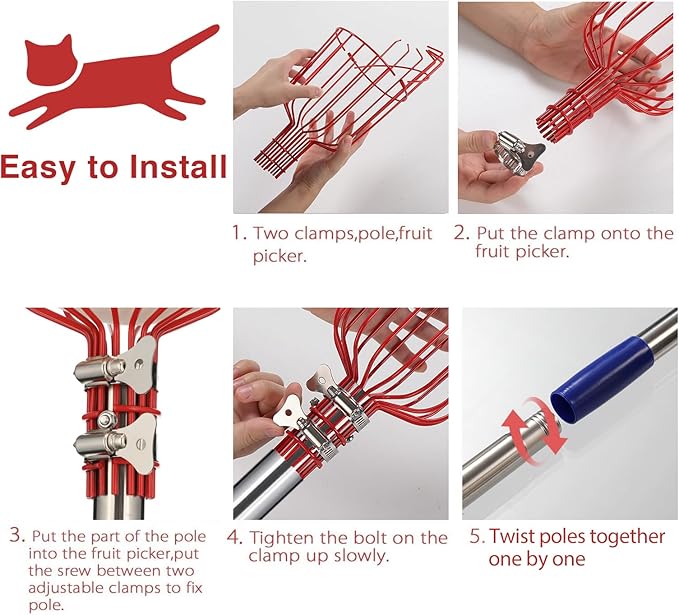 Easy to Install

1. Two clamps,pole,fruit picker.

2. Put the clamp onto the fruit picker.

3. Put the part of the pole into the fruit picker,put the srew between two adjustable clamps to fix pole.

4. Tighten the bolt on the clamp up slowly.

5. Twist poles together one by one