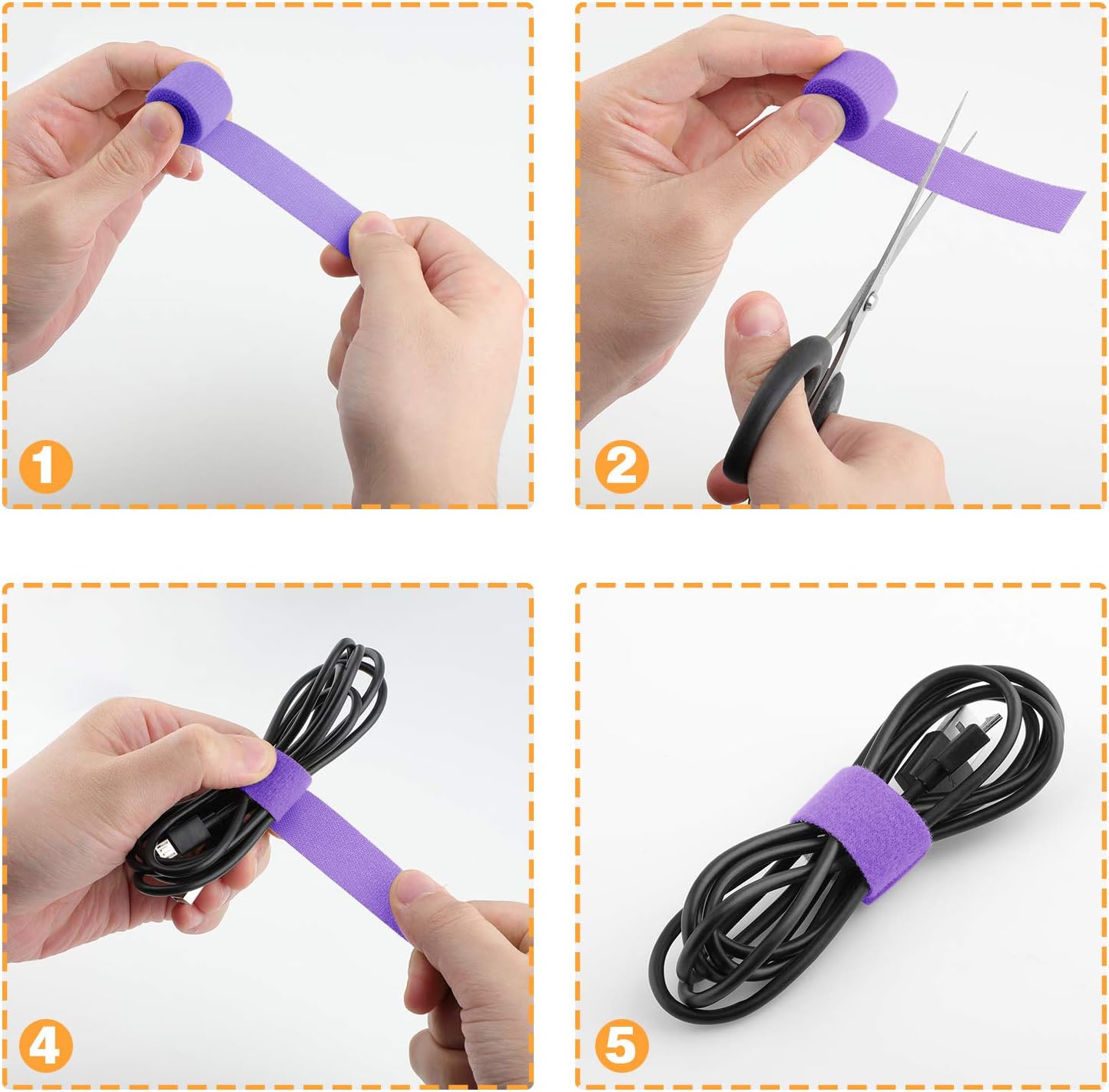 1

2

4

5