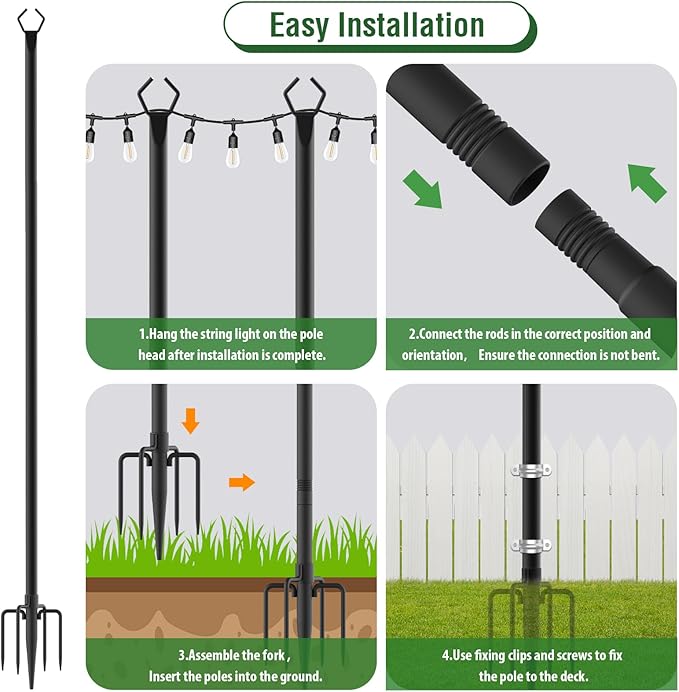 Easy Installation

1.Hang the string light on the pole head after installation is complete.

2.Connect the rods in the correct position and orientation,　Ensure the connection is not bent.

3.Assemble the fork , Insert the poles into the ground.

4.Use fixing clips and screws to fix the pole to the deck.