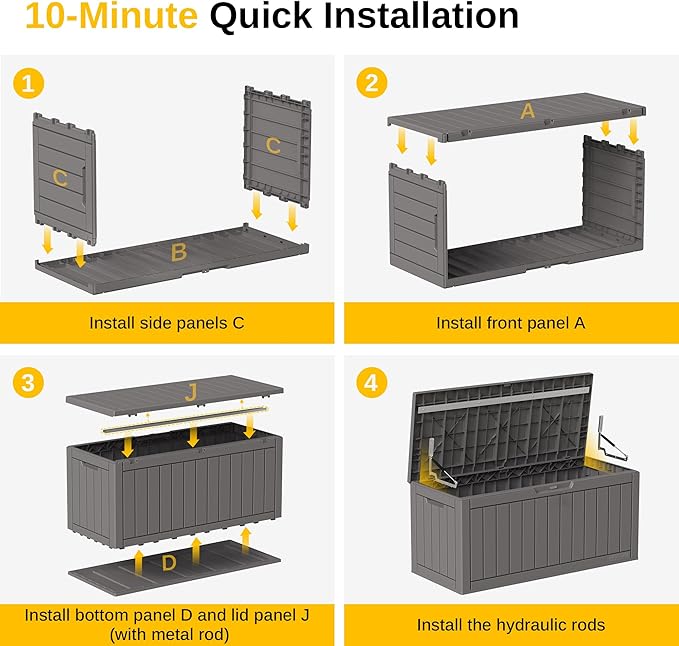 10-Minute Quick Installation

1

C

C

B

Install side panels C

2

A

Install front panel A

3

J

D

Install bottom panel D and lid panel J (with metal rod)

4

Install the hydraulic rods