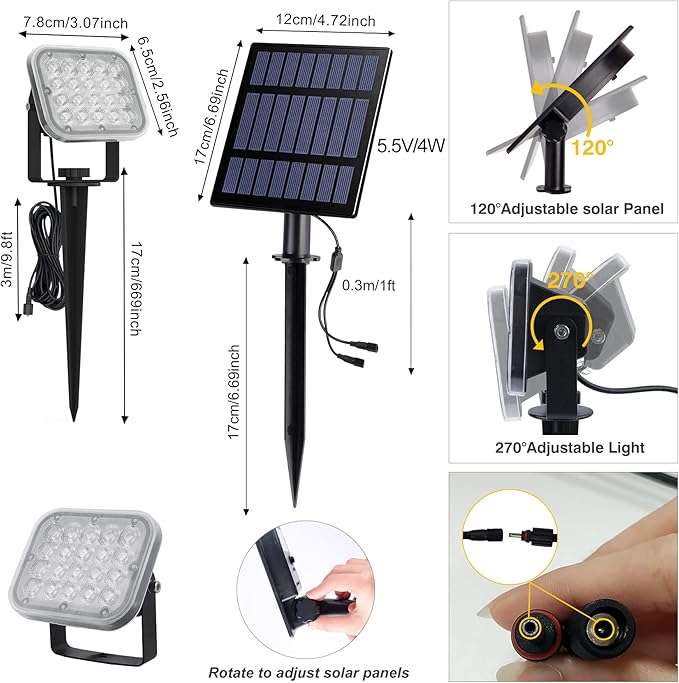 7.8cm/3.07inch

6.5cm/2.56inch

3m/9.8ft

17cm/669inch

12cm/4.72inch

17cm/6.69inch

5.5V/4W

0.3m/1ft

17cm/6.69inch

120°

120°Adjustable solar Panel

270°

270°Adjustable Light

Rotate to adjust solar panels