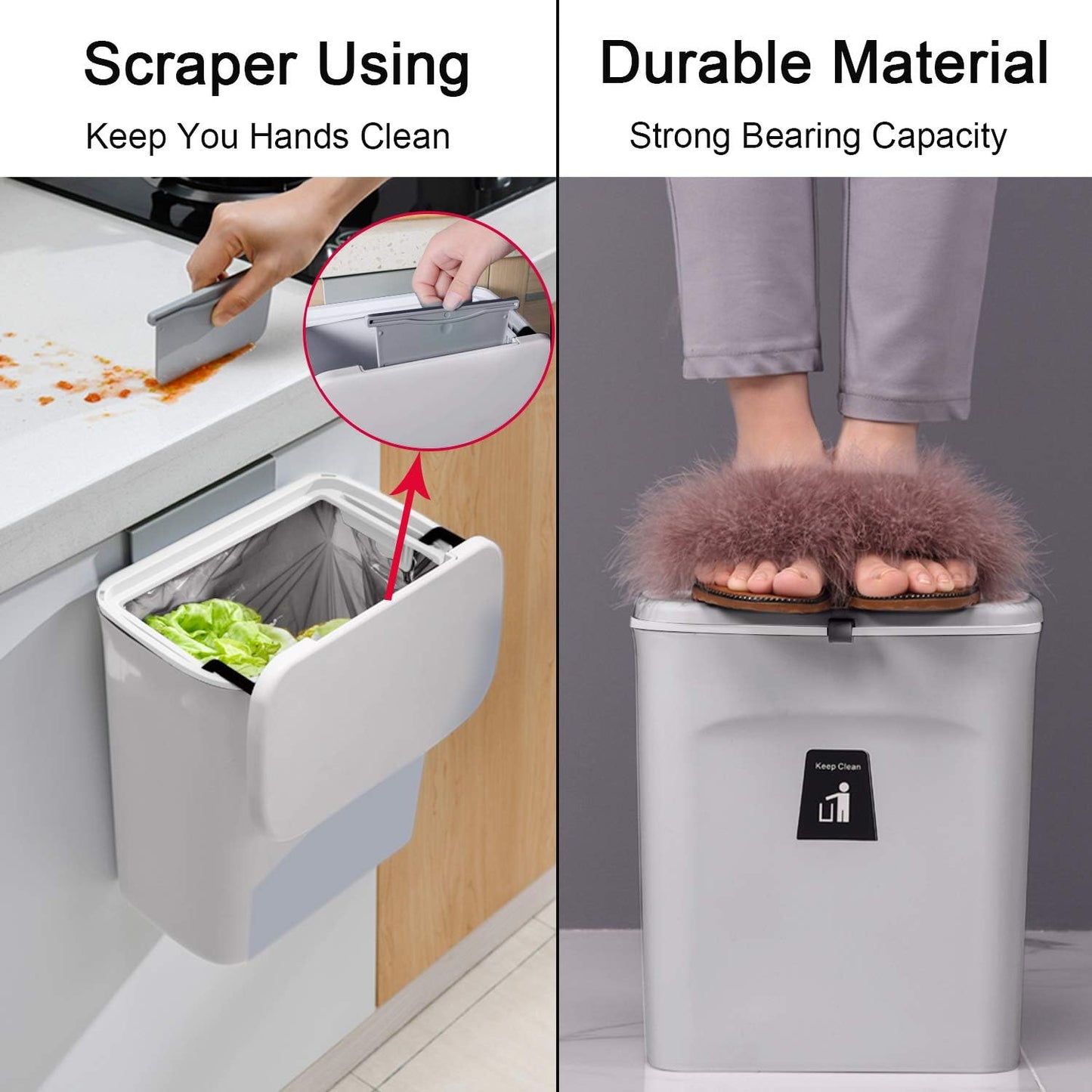 Scraper Using
Keep You Hands Clean

Durable Material
Strong Bearing Capacity

Keep Clean