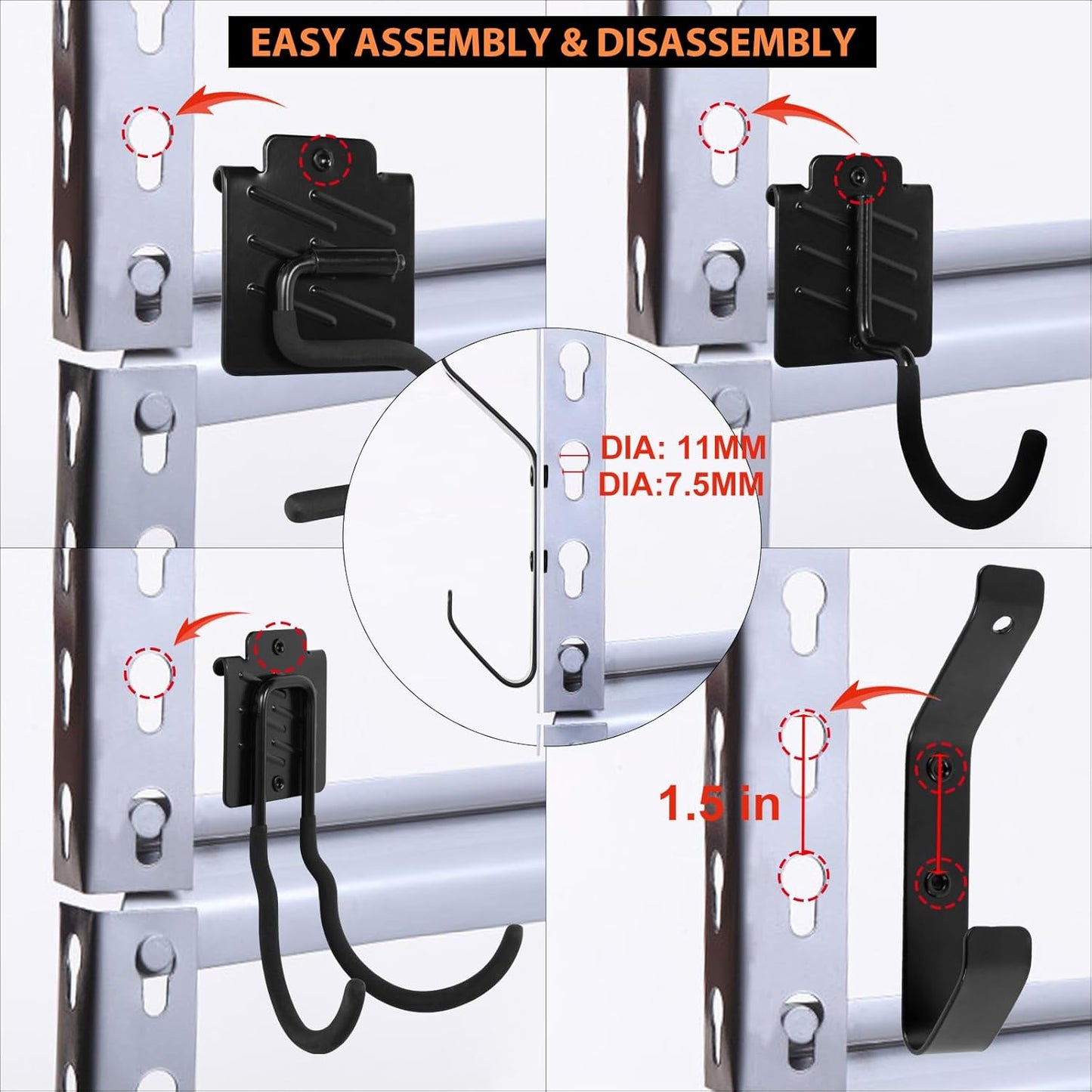 EASY ASSEMBLY & DISASSEMBLY

DIA: 11MM
DIA:7.5MM

1.5 in