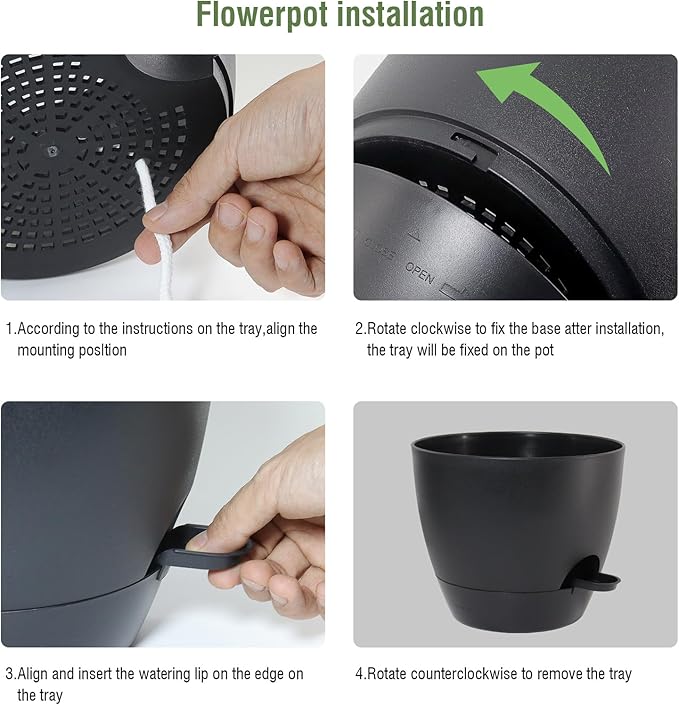 Flowerpot installation

CLOSE OPEN

1.According to the instructions on the tray,align the mounting posltion

2.Rotate clockwise to fix the base atter installation, the tray will be fixed on the pot

3.Align and insert the watering lip on the edge on the tray

4.Rotate counterclockwise to remove the tray