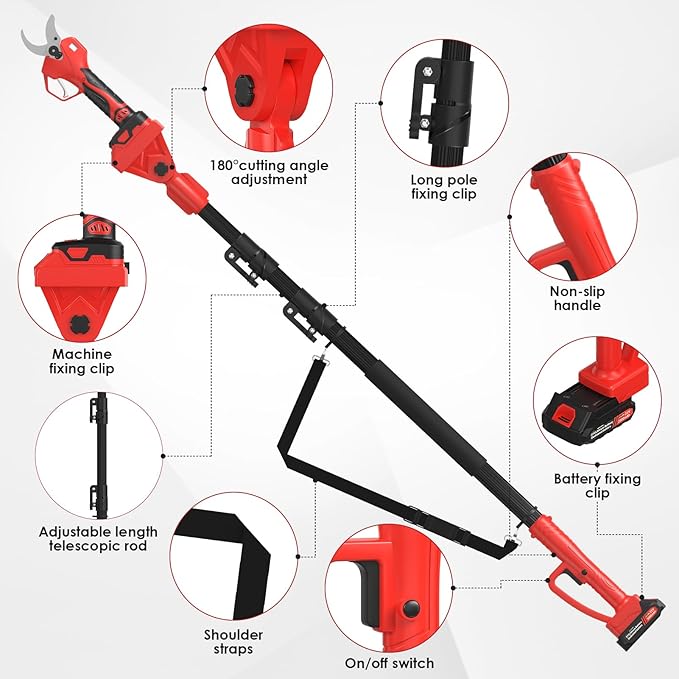 180°cutting angle adjustment

Long pole fixing clip

Non-slip handle

Machine fixing clip

Battery fixing clip

Adjustable length telescopic rod

Shoulder straps

On/off switch