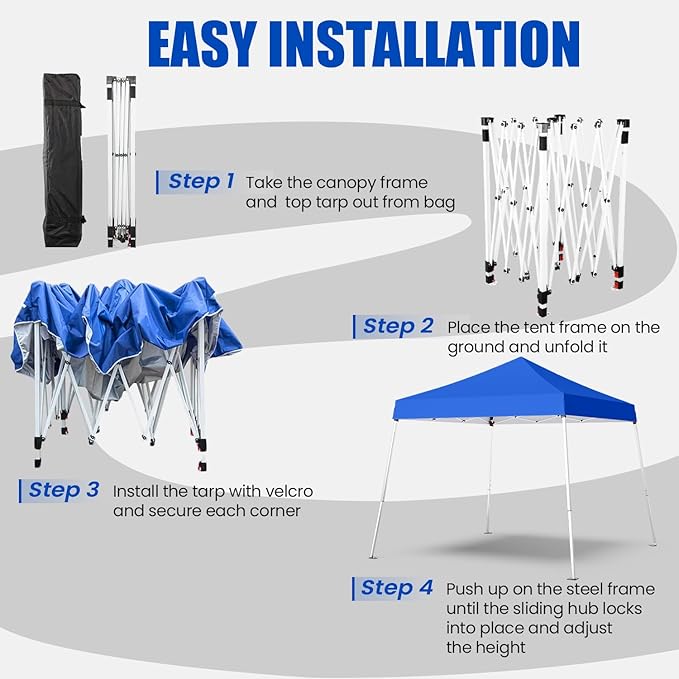 EASY INSTALLATION

Step 1 Take the canopy frame and top tarp out from bag

Step 2 Place the tent frame on the ground and unfold it

Step 3 Install the tarp with velcro and secure each corner

Step 4 Push up on the steel frame until the sliding hub locks into place and adjust the height