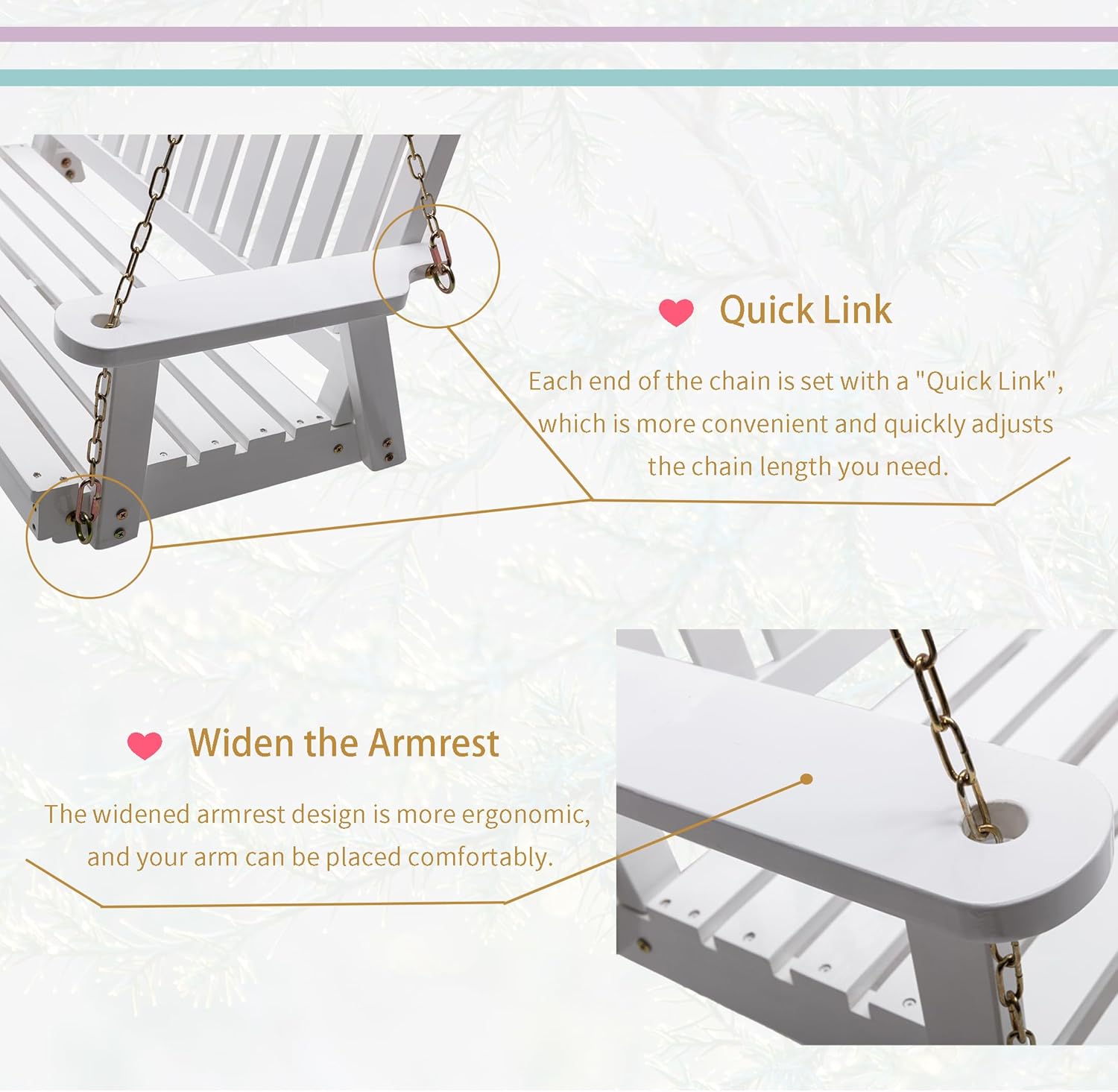 Quick Link

Each end of the chain is set with a "Quick Link", which is more convenient and quickly adjusts the chain length you need.

Widen the Armrest

The widened armrest design is more ergonomic, and your arm can be placed comfortably.