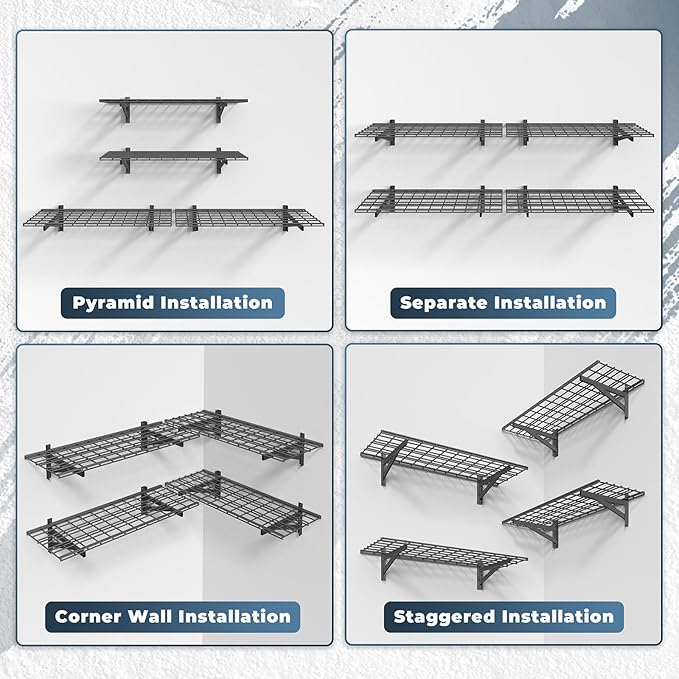 Pyramid Installation

Separate Installation

Corner Wall Installation

Staggered Installation