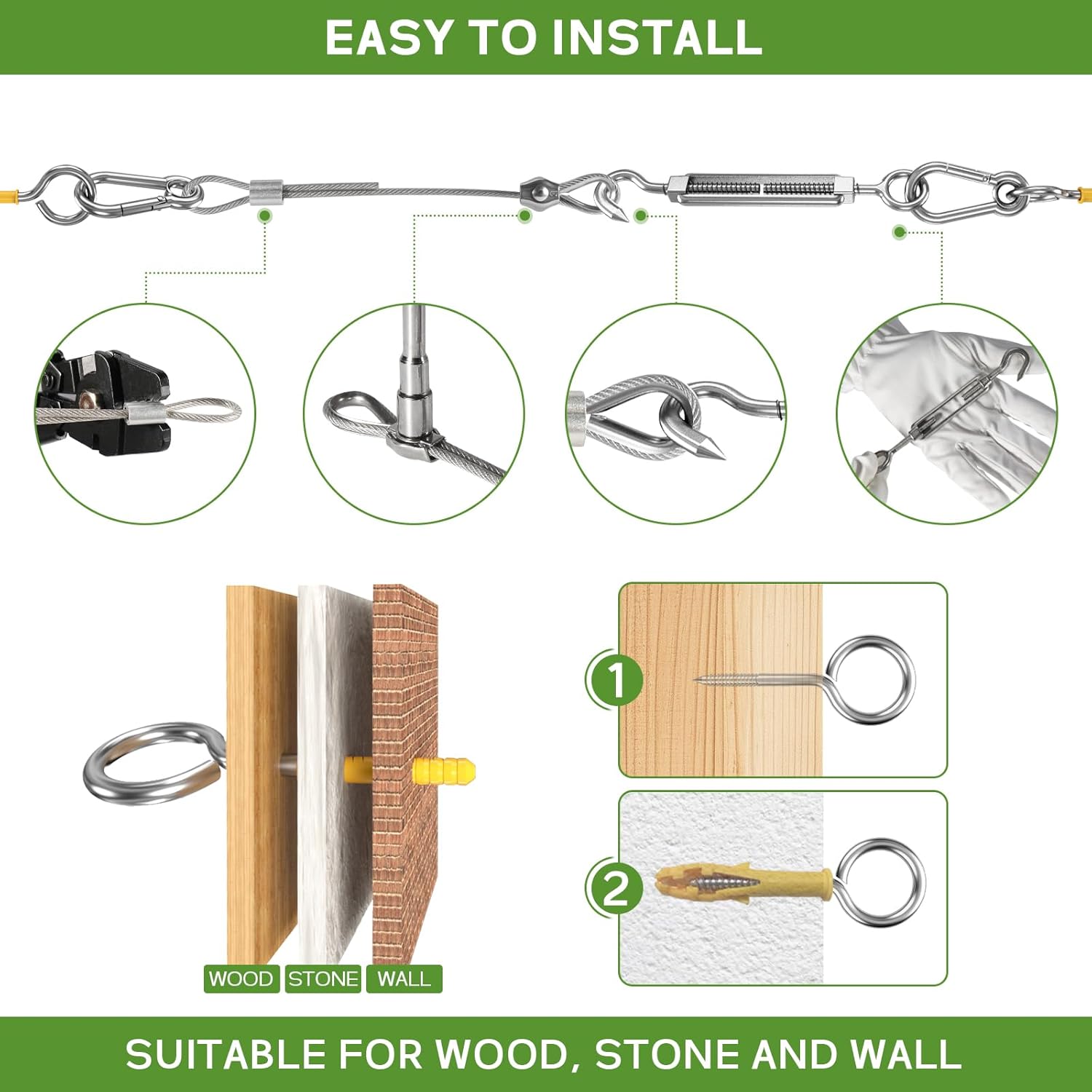 EASY TO INSTALL

WOOD STONE WALL

1

2

SUITABLE FOR WOOD, STONE AND WALL