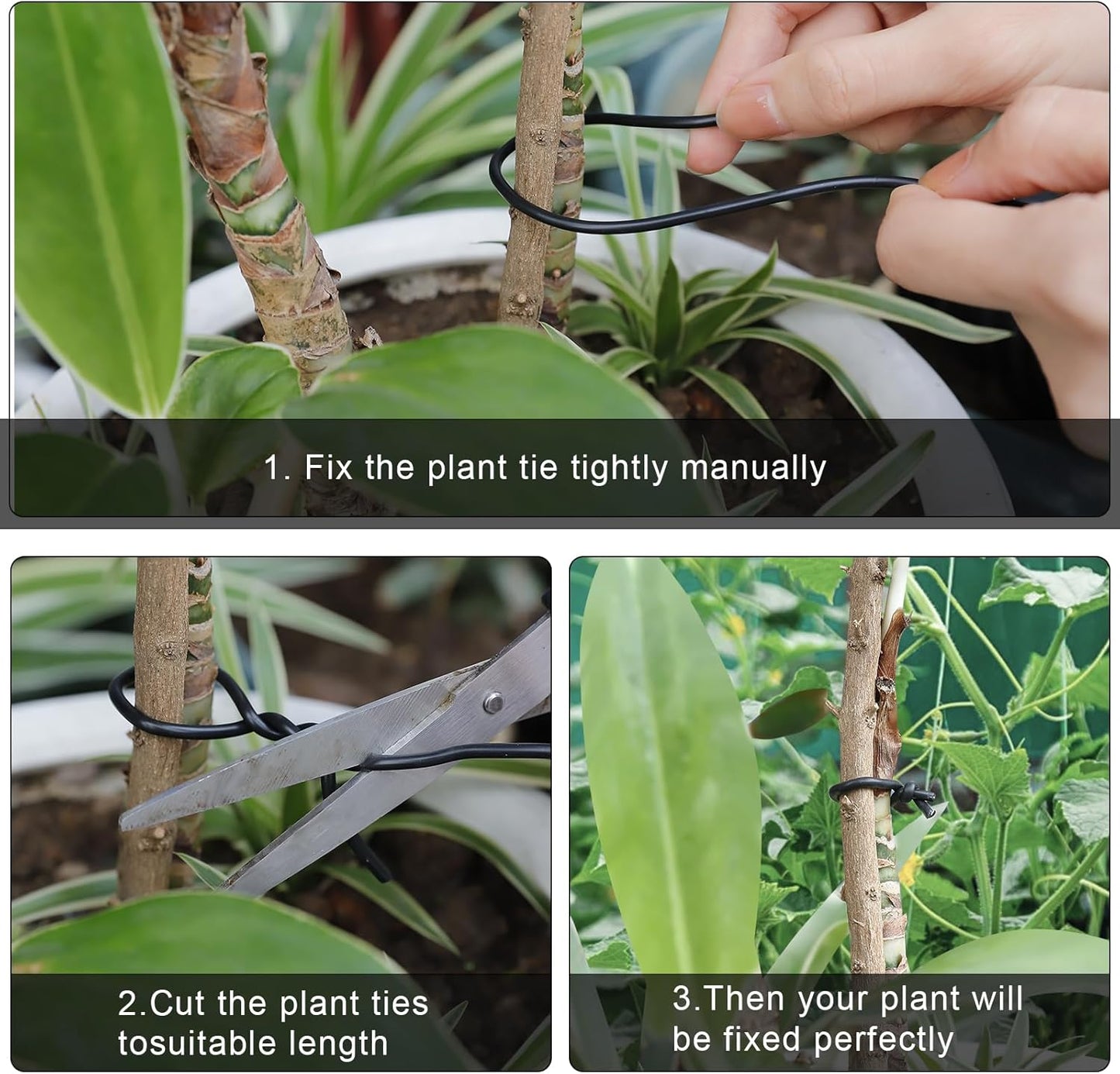 1. Fix the plant tie tightly manually

2.Cut the plant ties tosuitable length

3.Then your plant will be fixed perfectly