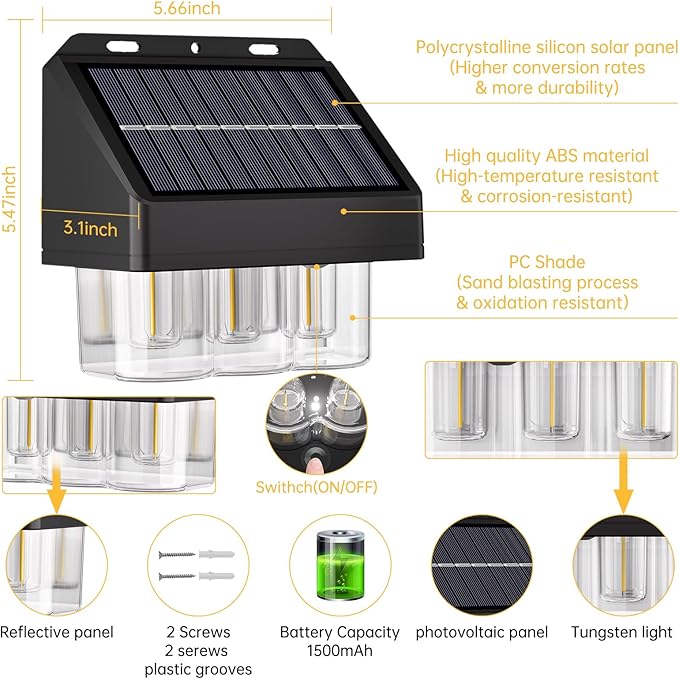 5.66inch

5.47inch

3.1inch

Polycrystalline silicon solar panel
(Higher conversion rates
& more durability)

High quality ABS material
(High-temperature resistant
& corrosion-resistant)

PC Shade
(Sand blasting process
& oxidation resistant)

Swithch(ON/OFF)

Reflective panel

2 Screws
2 serews
plastic grooves

Battery Capacity
1500mAh

photovoltaic panel

Tungsten light