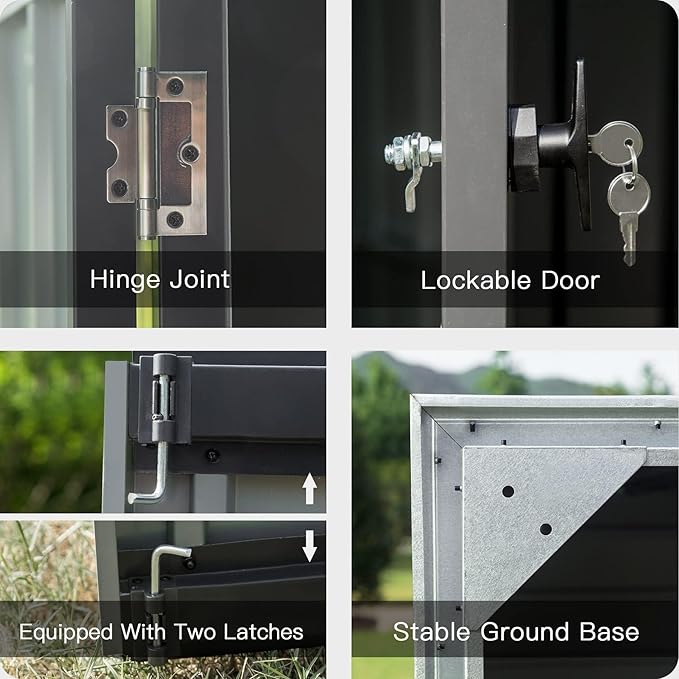 Hinge Joint

Lockable Door

Equipped With Two Latches

Stable Ground Base