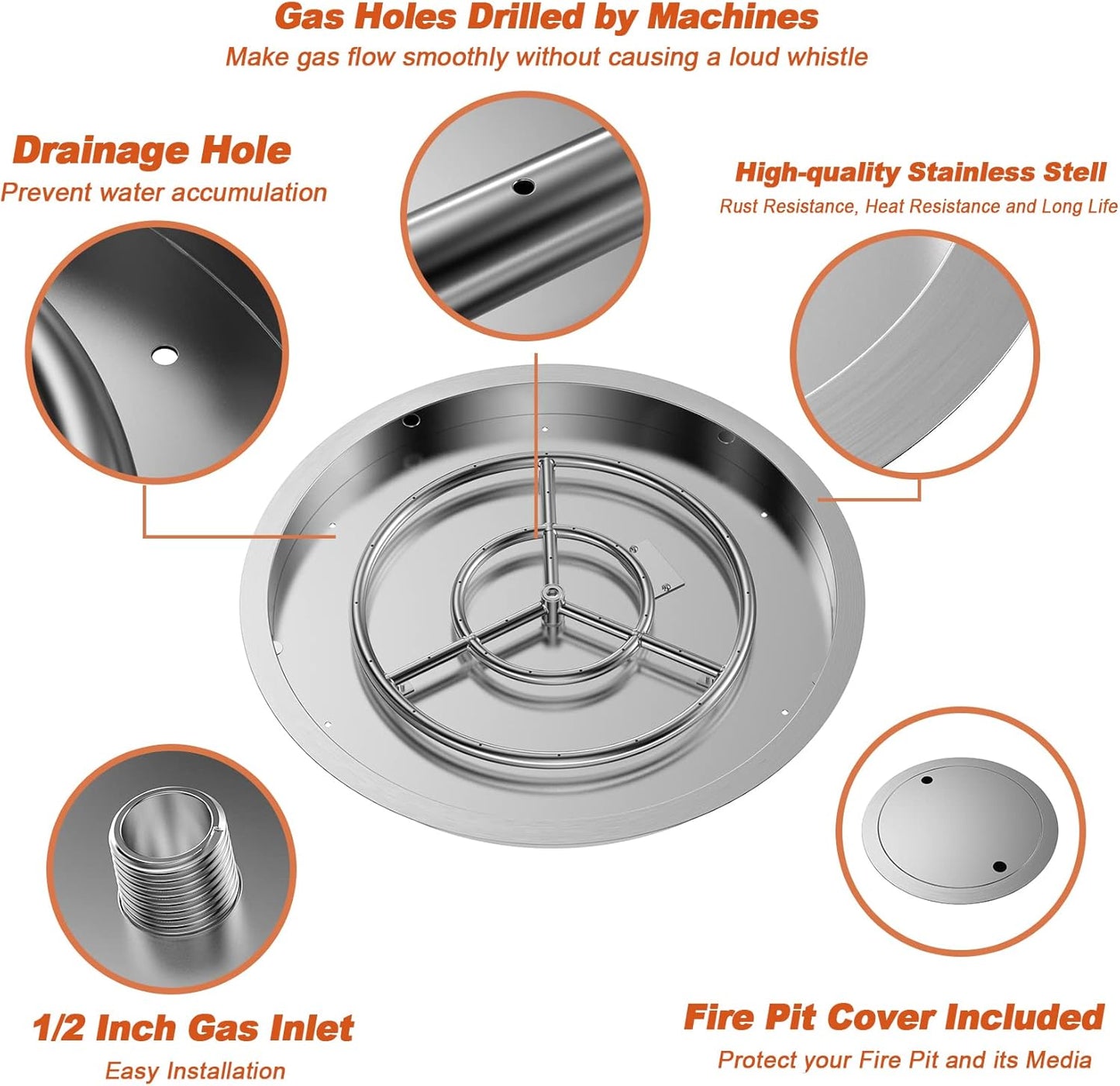 Gas Holes Drilled by Machines
Make gas flow smoothly without causing a loud whistle

Drainage Hole
Prevent water accumulation

High-quality Stainless Stell
Rust Resistance, Heat Resistance and Long Life

1/2 Inch Gas Inlet
Easy Installation

Fire Pit Cover Included
Protect your Fire Pit and its Media