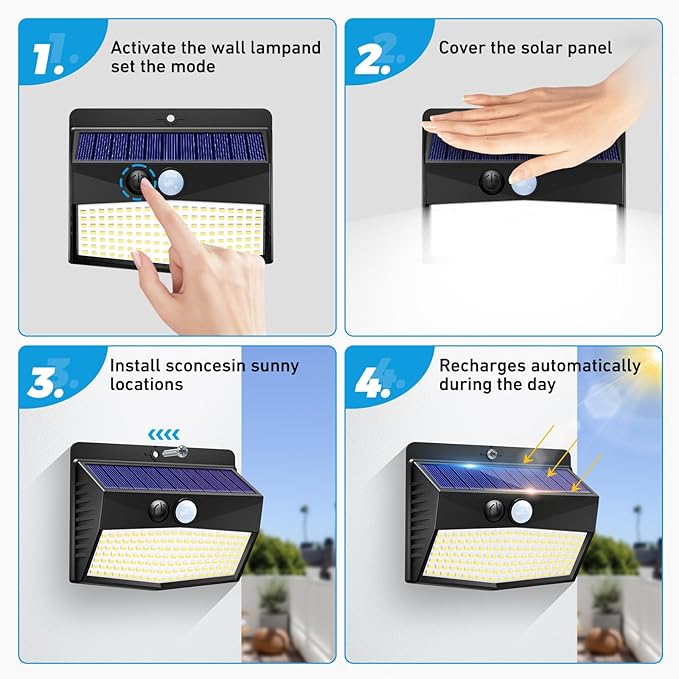 1. Activate the wall lampand set the mode

2. Cover the solar panel

3. Install sconcesin sunny locations

4. Recharges automatically during the day