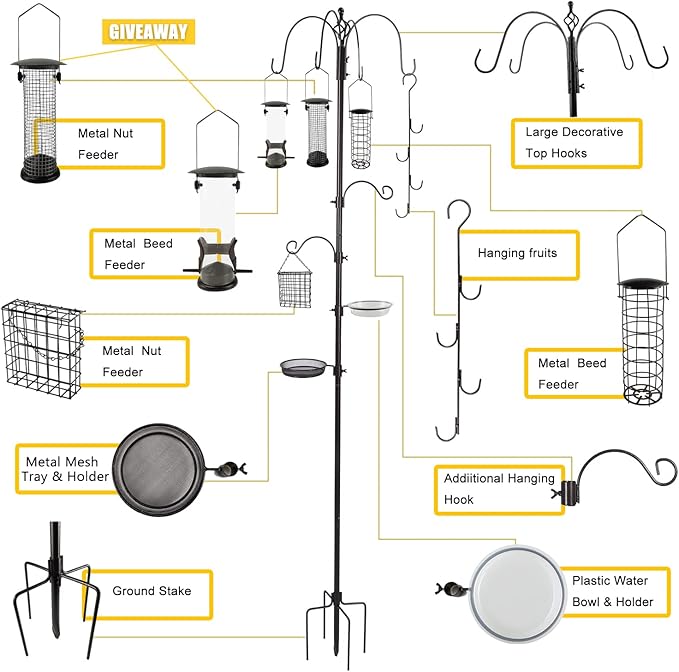 GIVEAWAY

Metal Nut Feeder

Large Decorative Top Hooks

Metal Beed Feeder

Hanging fruits

Metal Nut Feeder

Metal Beed Feeder

Metal Mesh Tray & Holder

Addiitional Hanging Hook

Ground Stake

Plastic Water Bowl & Holder