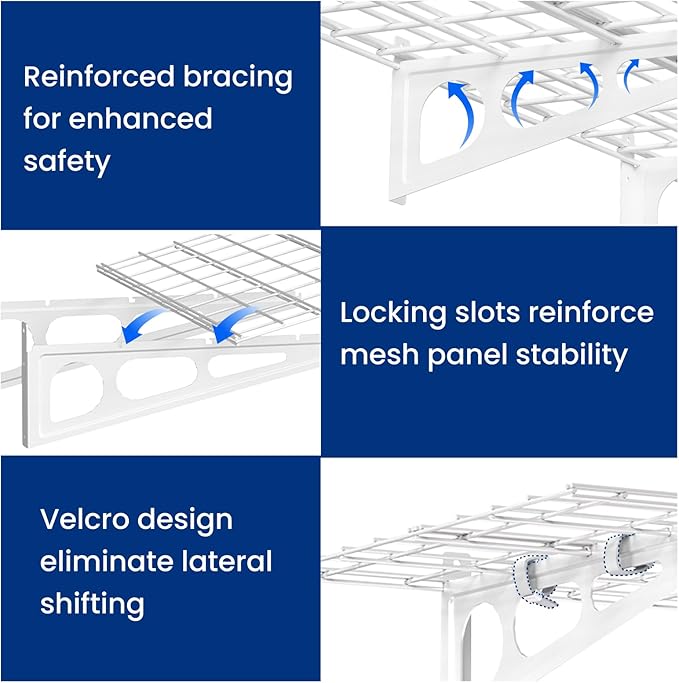 Reinforced bracing for enhanced safety

Locking slots reinforce mesh panel stability

Velcro design eliminate lateral shifting