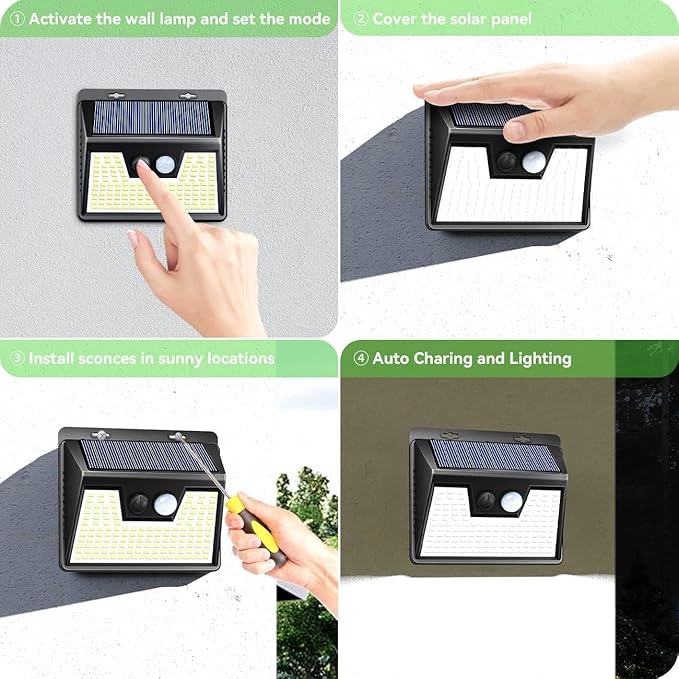 ① Activate the wall lamp and set the mode

② Cover the solar panel

③ Install sconces in sunny locations

④ Auto Charing and Lighting