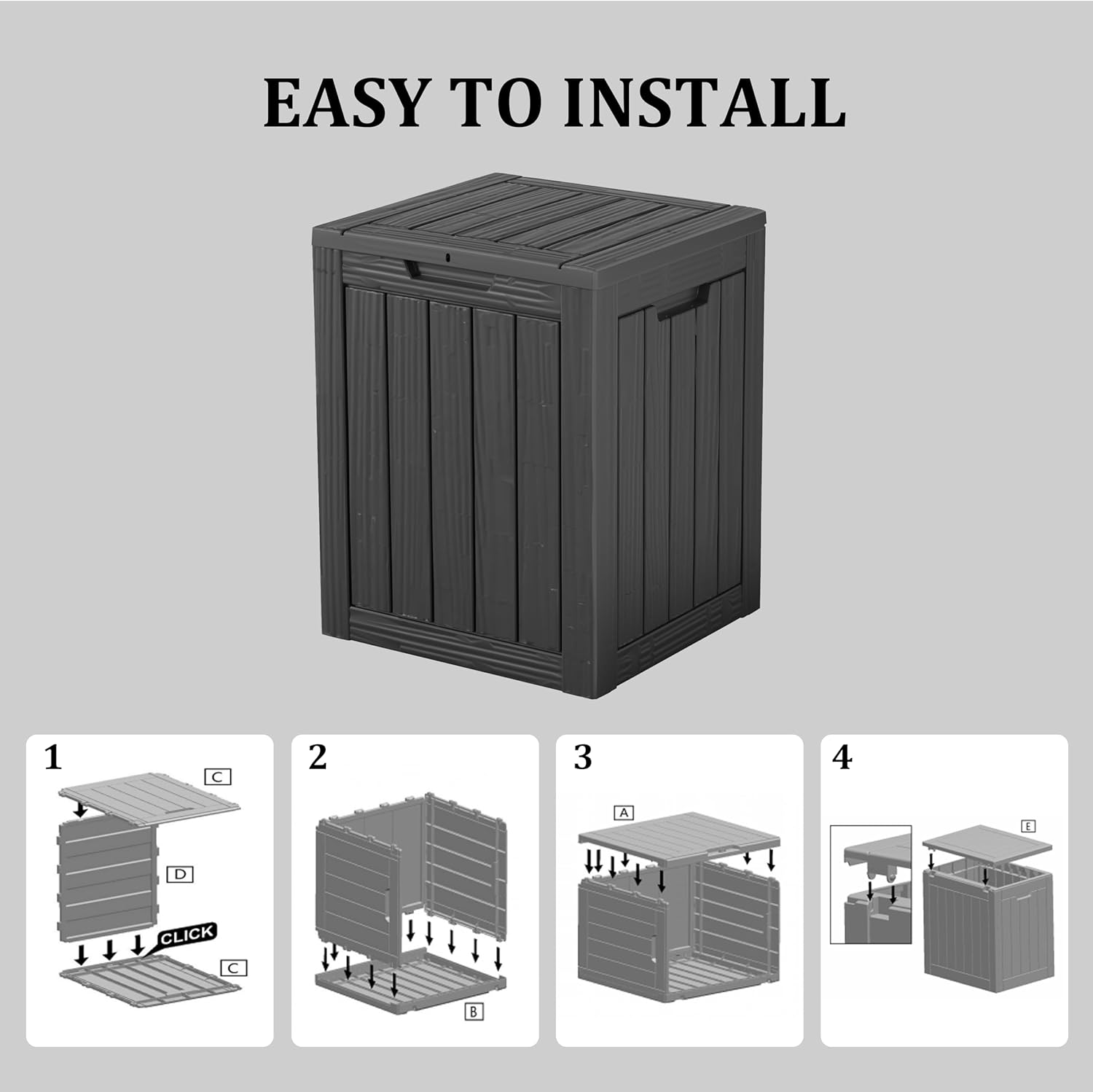 EASY TO INSTALL

1
C
D
CLICK
C

2
B

3
A

4
E