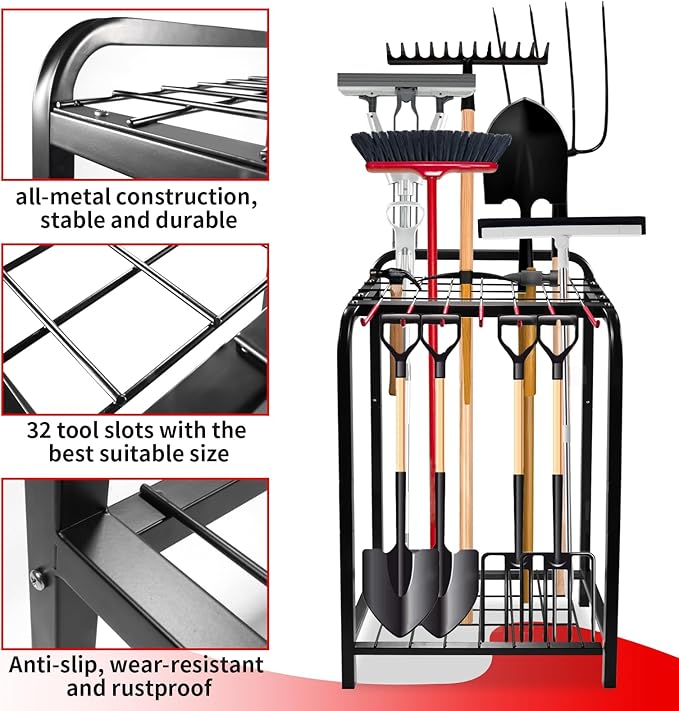 all-metal construction, stable and durable

32 tool slots with the best suitable size

Anti-slip, wear-resistant and rustproof