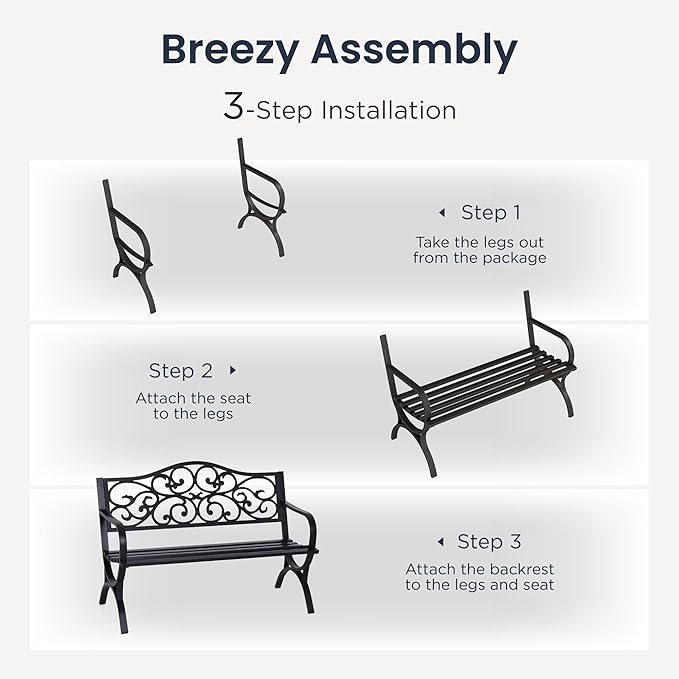 Breezy Assembly

3-Step Installation

Step 1

Take the legs out from the package

Step 2

Attach the seat to the legs

Step 3

Attach the backrest to the legs and seat