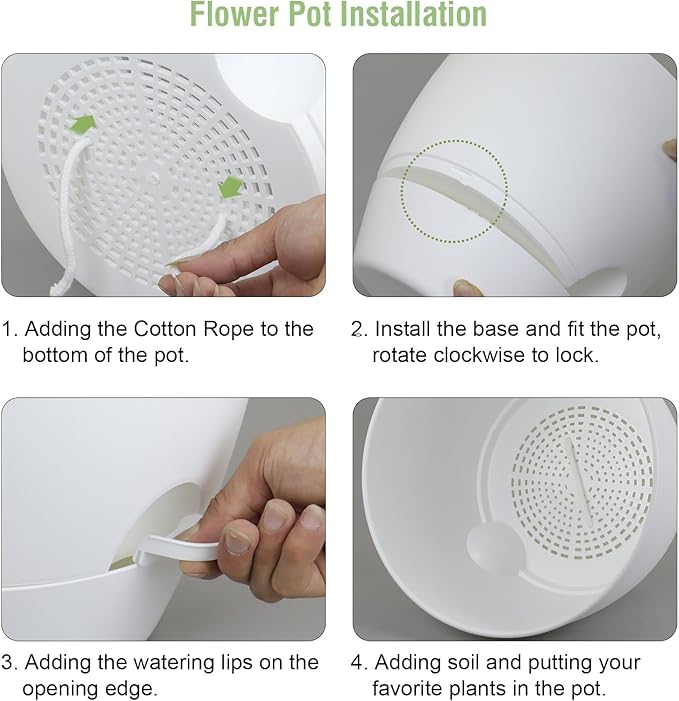 Flower Pot Installation

1. Adding the Cotton Rope to the bottom of the pot.

2. Install the base and fit the pot, rotate clockwise to lock.

3. Adding the watering lips on the opening edge.

4. Adding soil and putting your favorite plants in the pot.