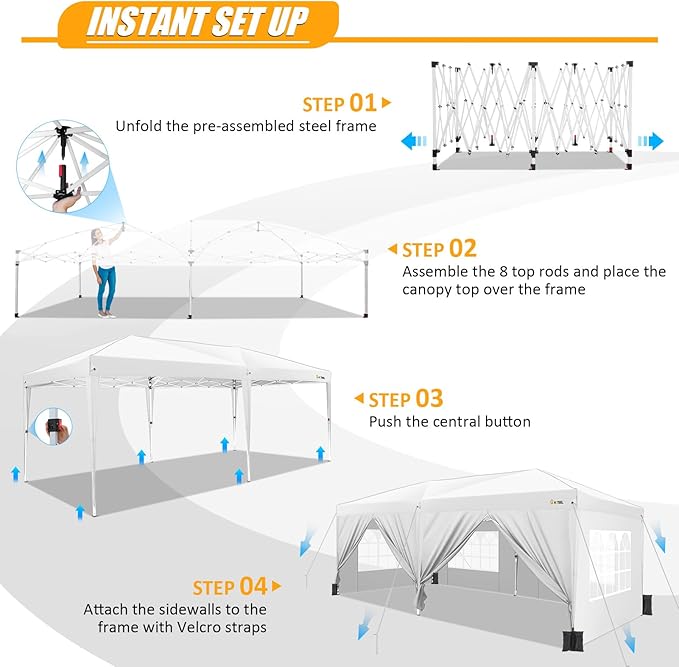 INSTANT SET UP

STEP 01
Unfold the pre-assembled steel frame

STEP 02
Assemble the 8 top rods and place the canopy top over the frame

STEP 03
Push the central button

STEP 04
Attach the sidewalls to the frame with Velcro straps