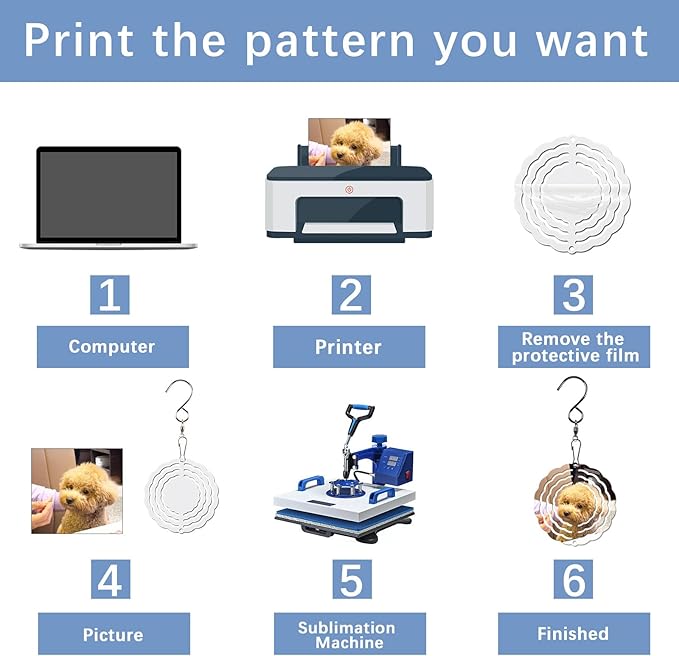 Print the pattern you want

1

Computer

2

Printer

3

Remove the protective film

4

Picture

5

Sublimation Machine

6

Finished