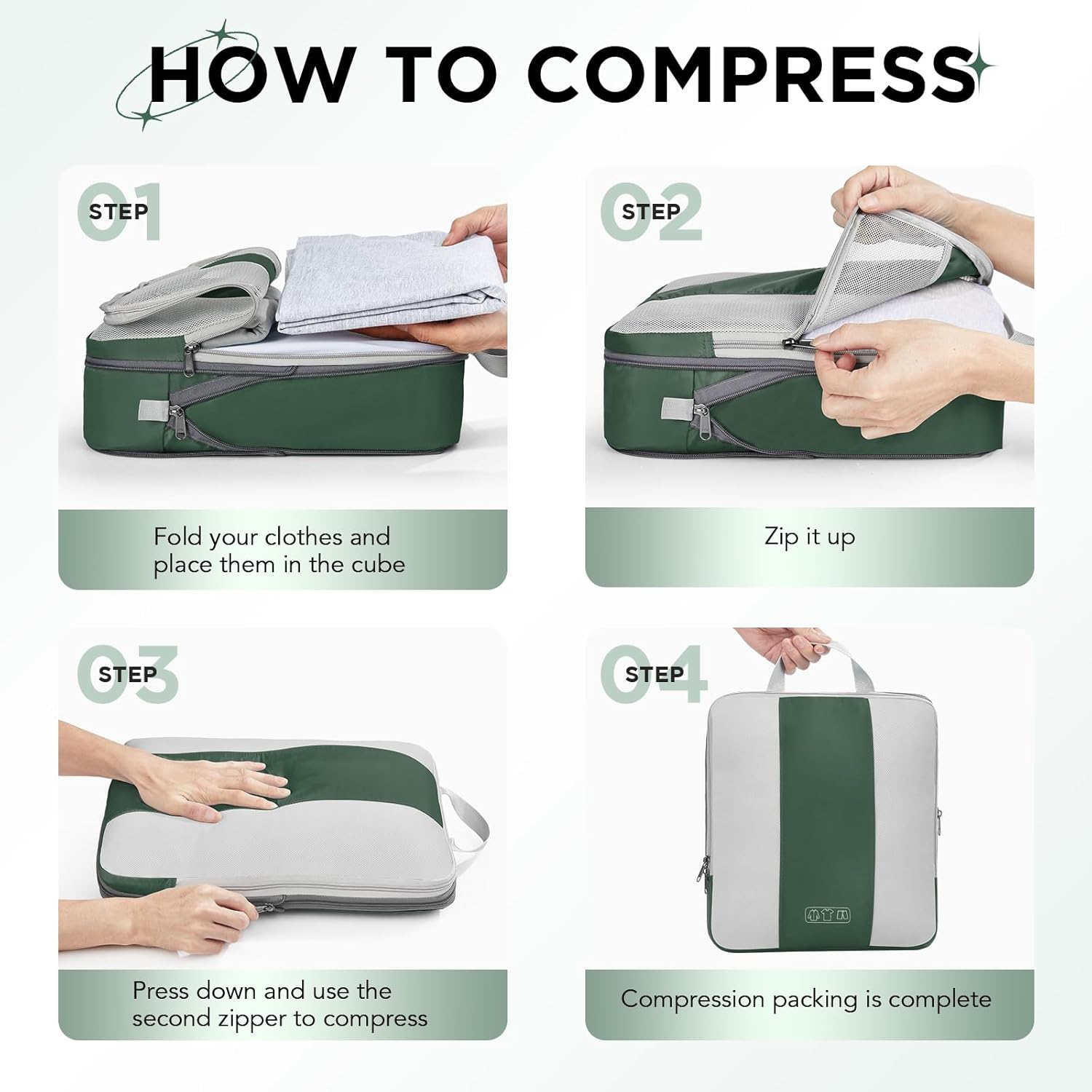 HOW TO COMPRESS

01 STEP

Fold your clothes and place them in the cube

02 STEP

Zip it up

03 STEP

Press down and use the second zipper to compress

04 STEP

Compression packing is complete