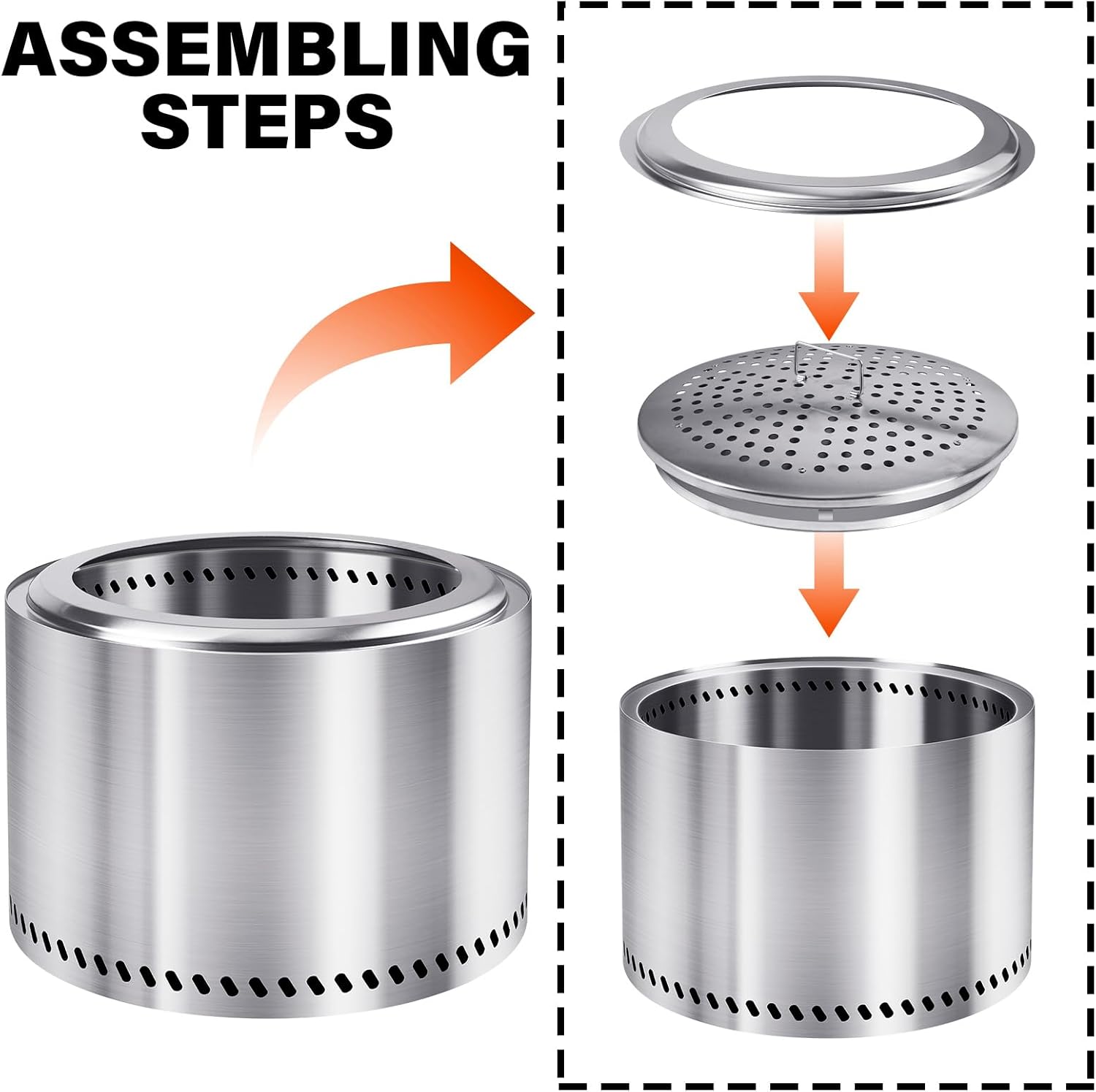 ASSEMBLING STEPS