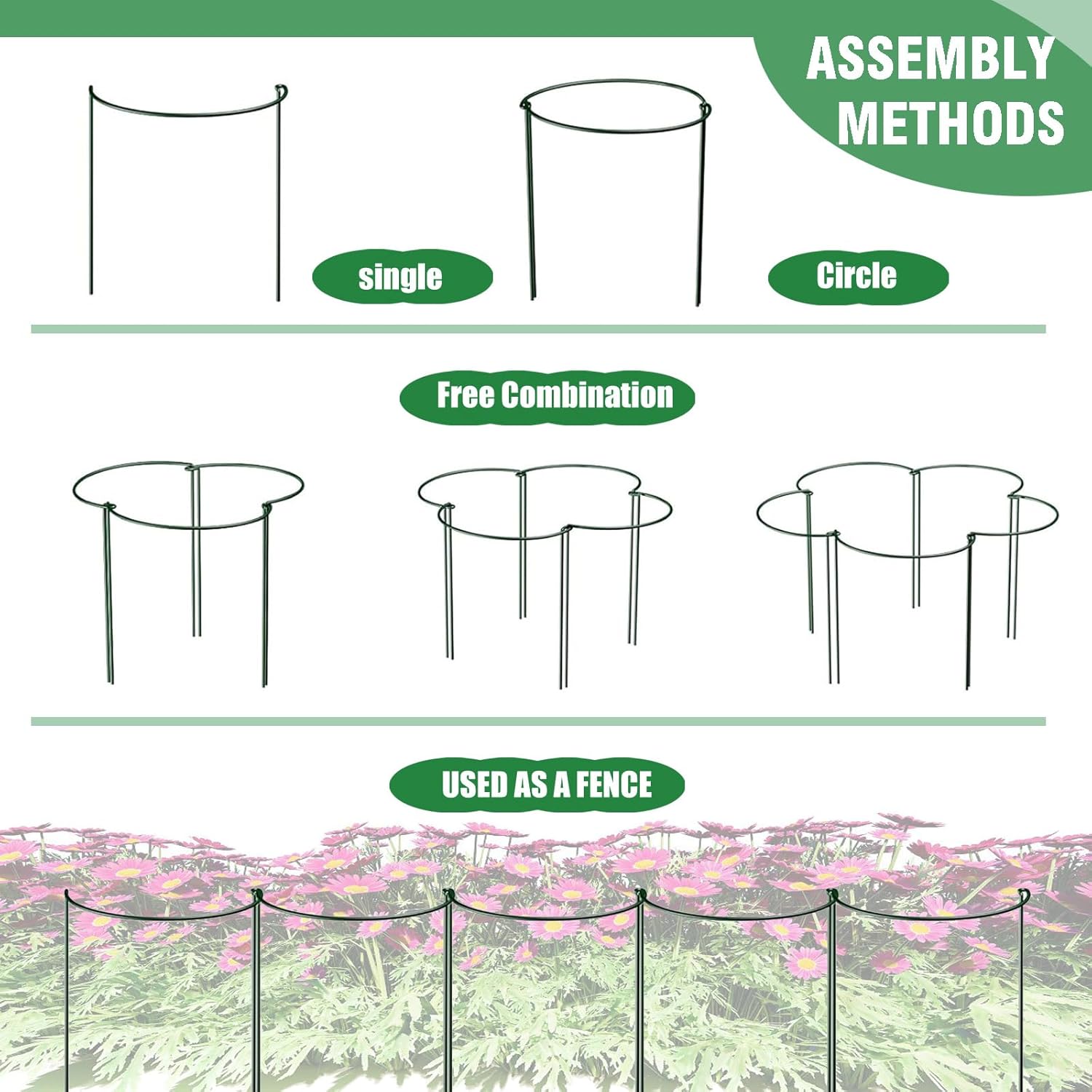 ASSEMBLY METHODS

single

Circle

Free Combination

USED AS A FENCE