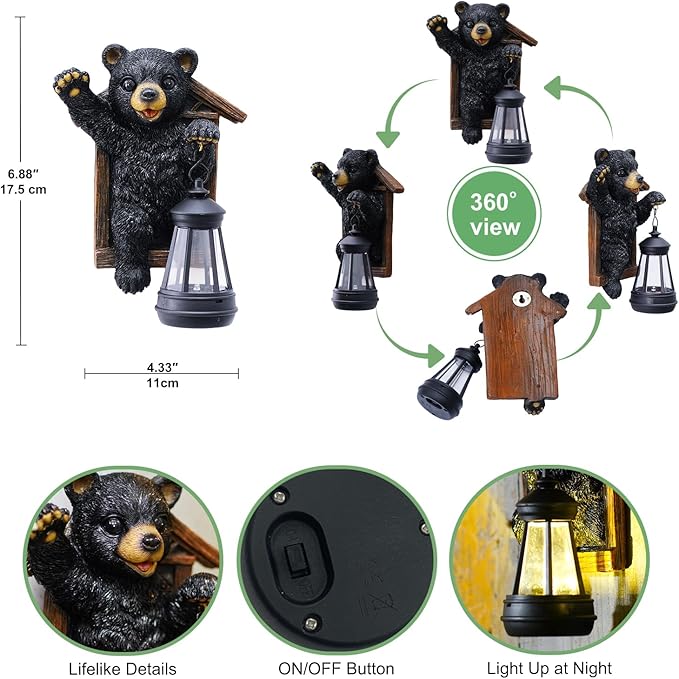 6.88″
17.5 cm

4.33″
11cm

360°
view

Lifelike Details

ON/OFF Button

Light Up at Night