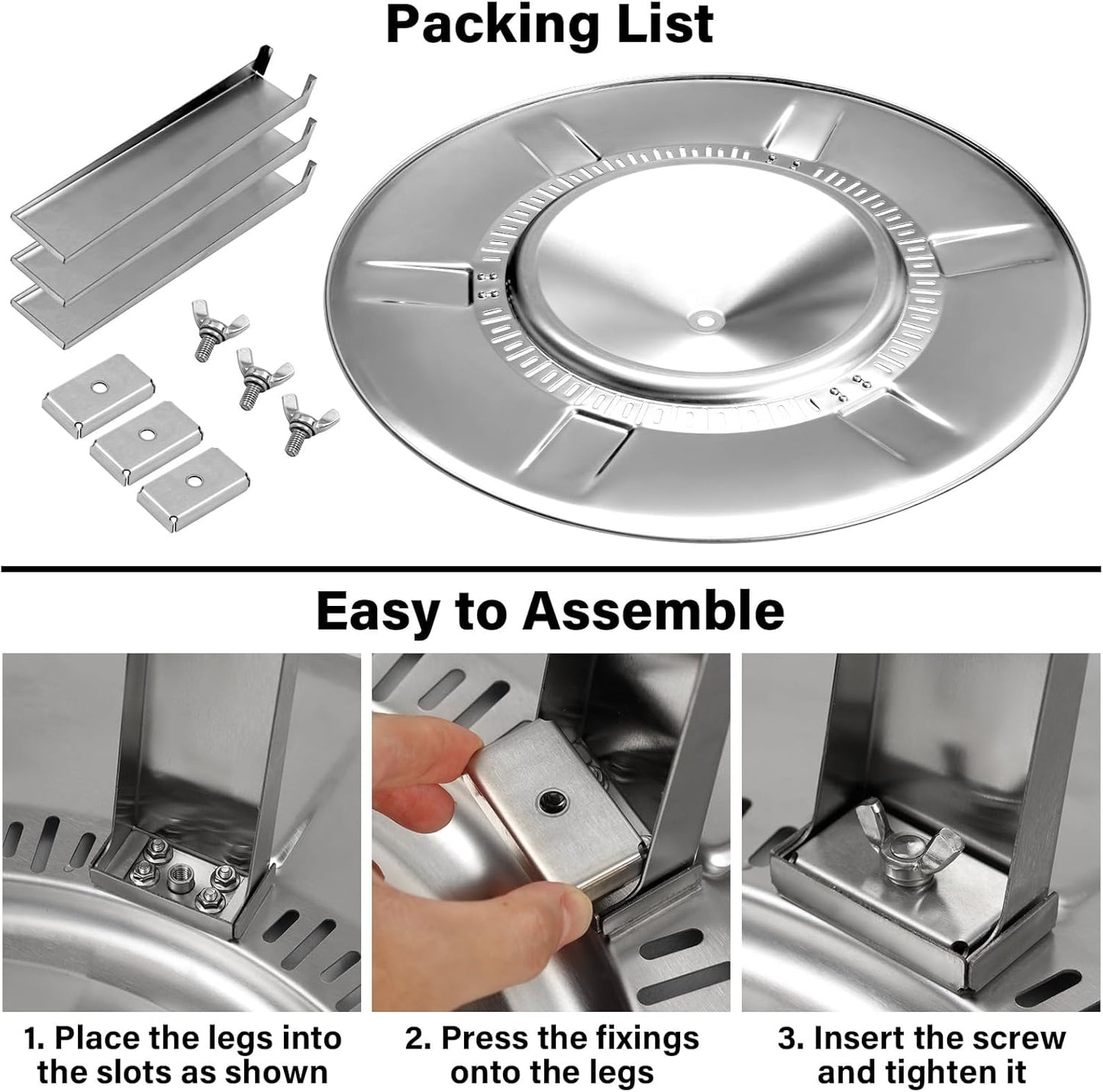 Packing List

Easy to Assemble

1. Place the legs into the slots as shown

2. Press the fixings onto the legs

3. Insert the screw and tighten it