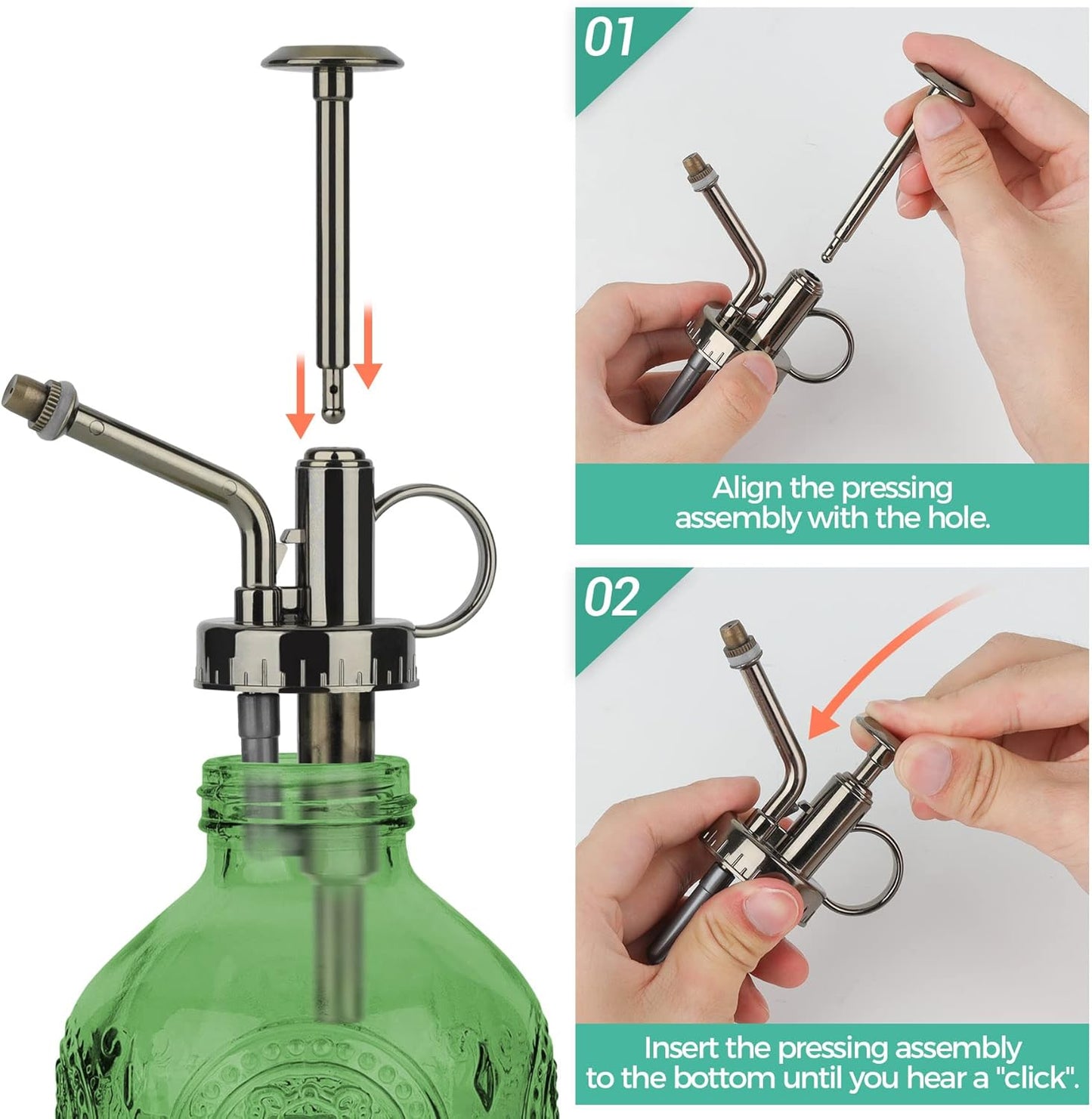 01

Align the pressing assembly with the hole.

02

Insert the pressing assembly to the bottom until you hear a "click".