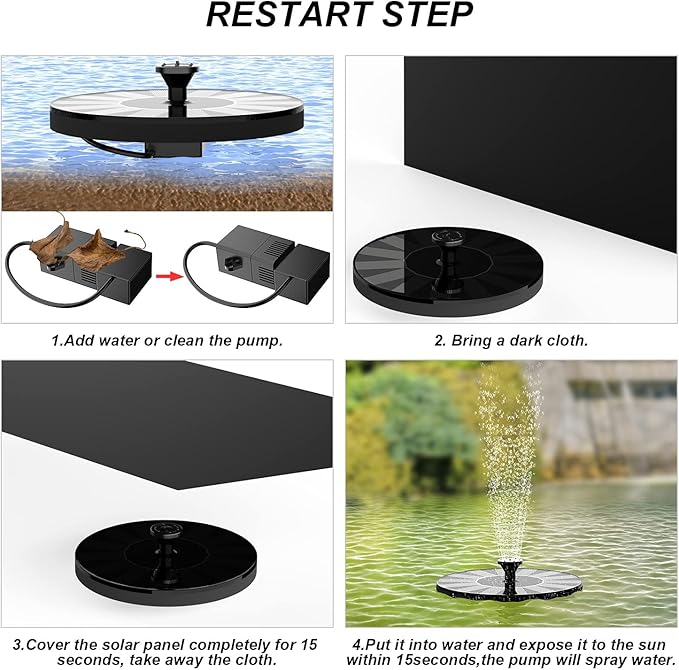 RESTART STEP

1.Add water or clean the pump.

2. Bring a dark cloth.

3.Cover the solar panel completely for 15 seconds, take away the cloth.

4.Put it into water and expose it to the sun within 15seconds,the pump will spray water.