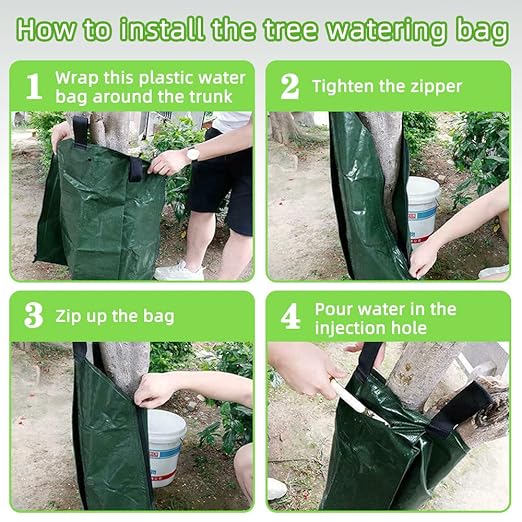 How to install the tree watering bag

1 Wrap this plastic water bag around the trunk

2 Tighten the zipper

3 Zip up the bag

4 Pour water in the injection hole