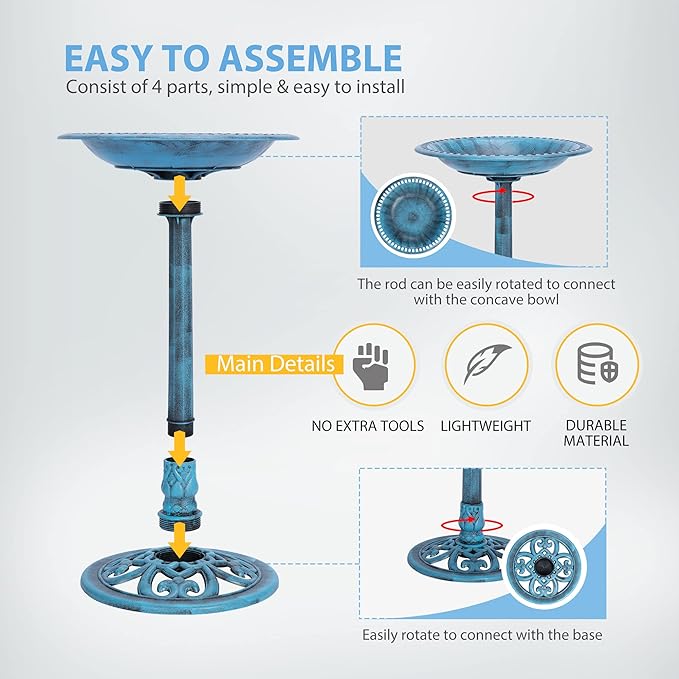 EASY TO ASSEMBLE
Consist of 4 parts, simple & easy to install

The rod can be easily rotated to connect with the concave bowl

Main Details

NO EXTRA TOOLS

LIGHTWEIGHT

DURABLE MATERIAL

Easily rotate to connect with the base