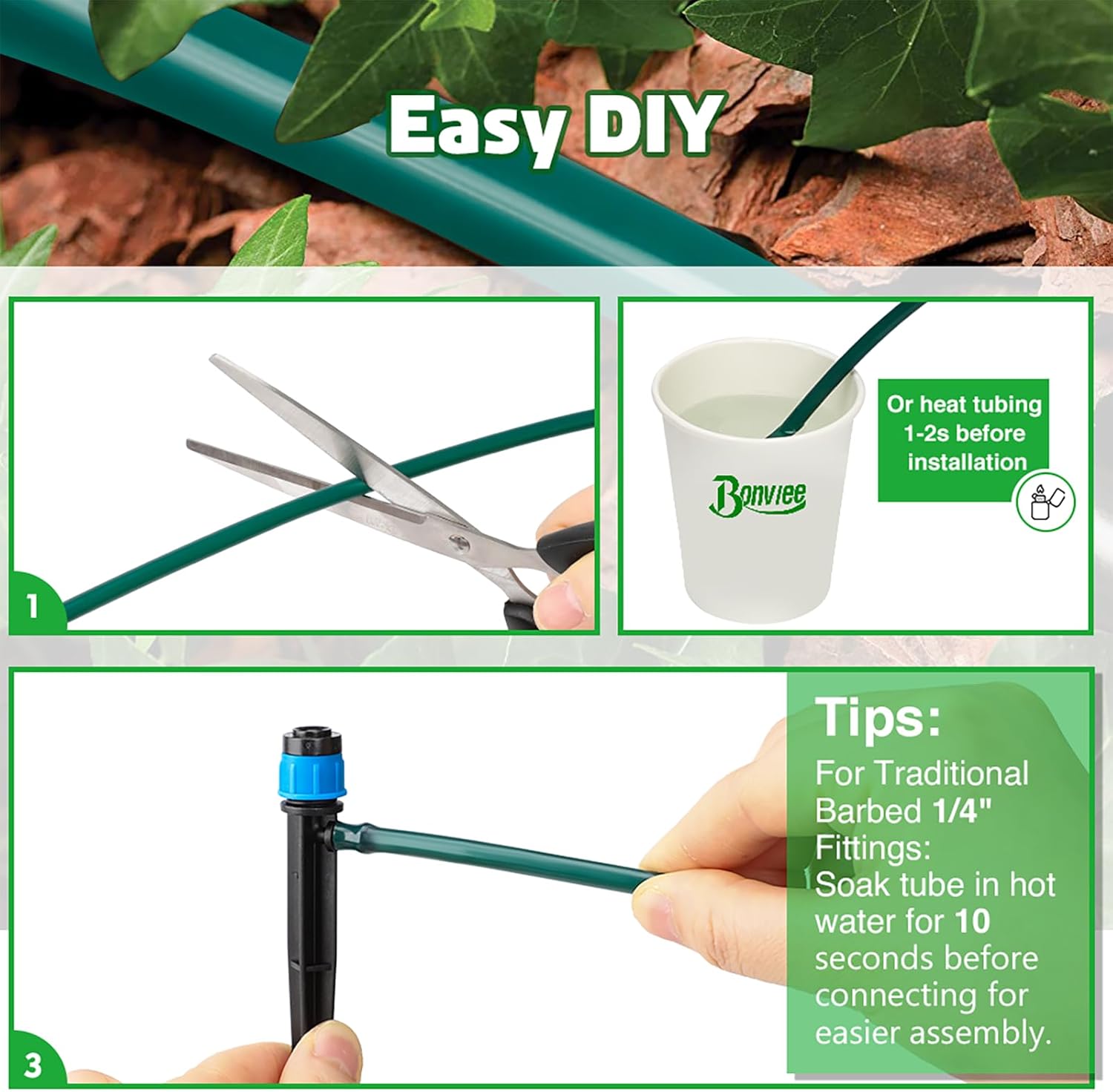 Easy DIY

1

Bonviee

Or heat tubing 1-2s before installation

3

Tips:
For Traditional Barbed 1/4" Fittings:
Soak tube in hot water for 10 seconds before connecting for easier assembly.