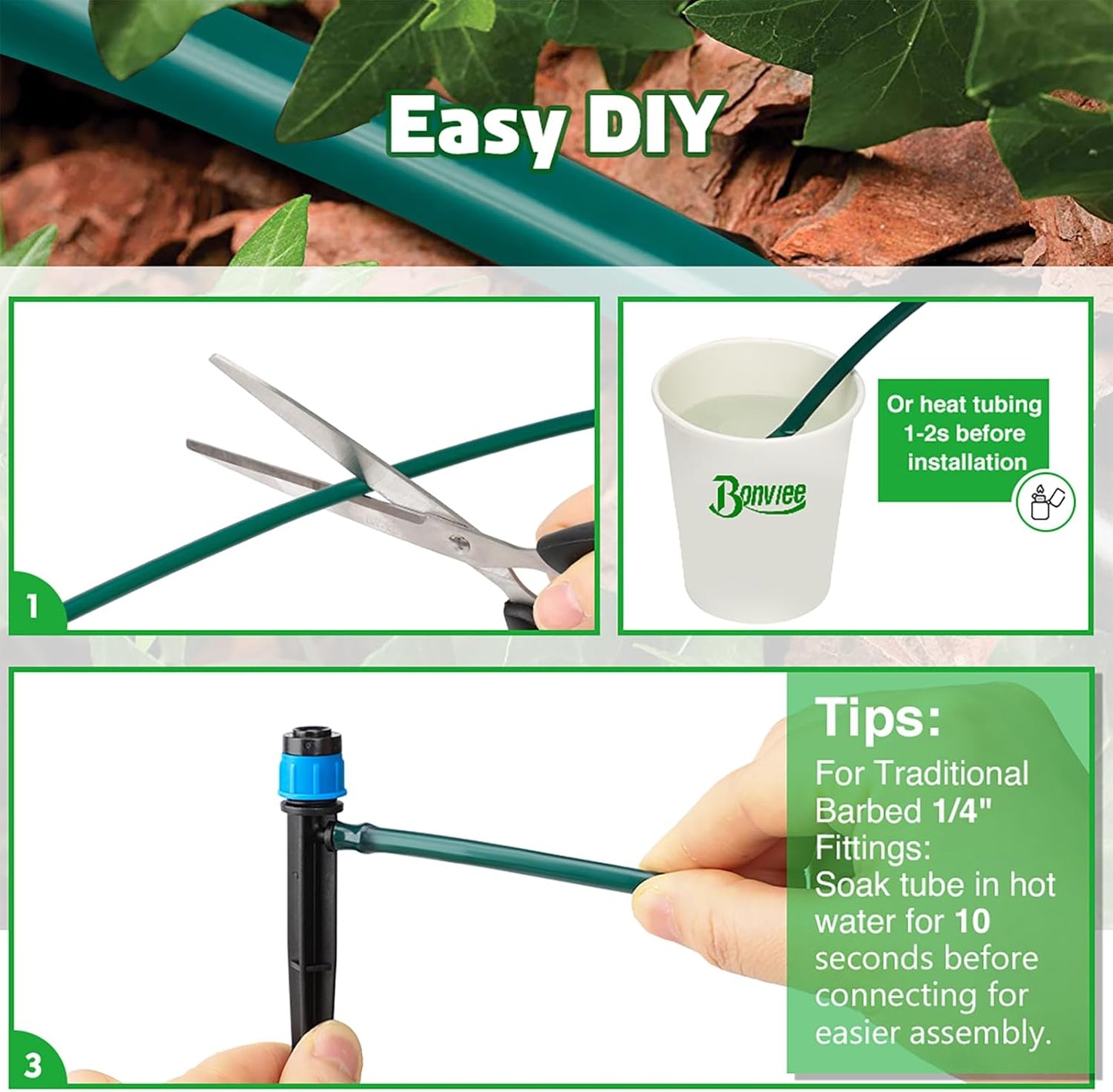 Easy DIY

1

Bonviee

Or heat tubing 1-2s before installation

3

Tips:
For Traditional Barbed 1/4" Fittings:
Soak tube in hot water for 10 seconds before connecting for easier assembly.