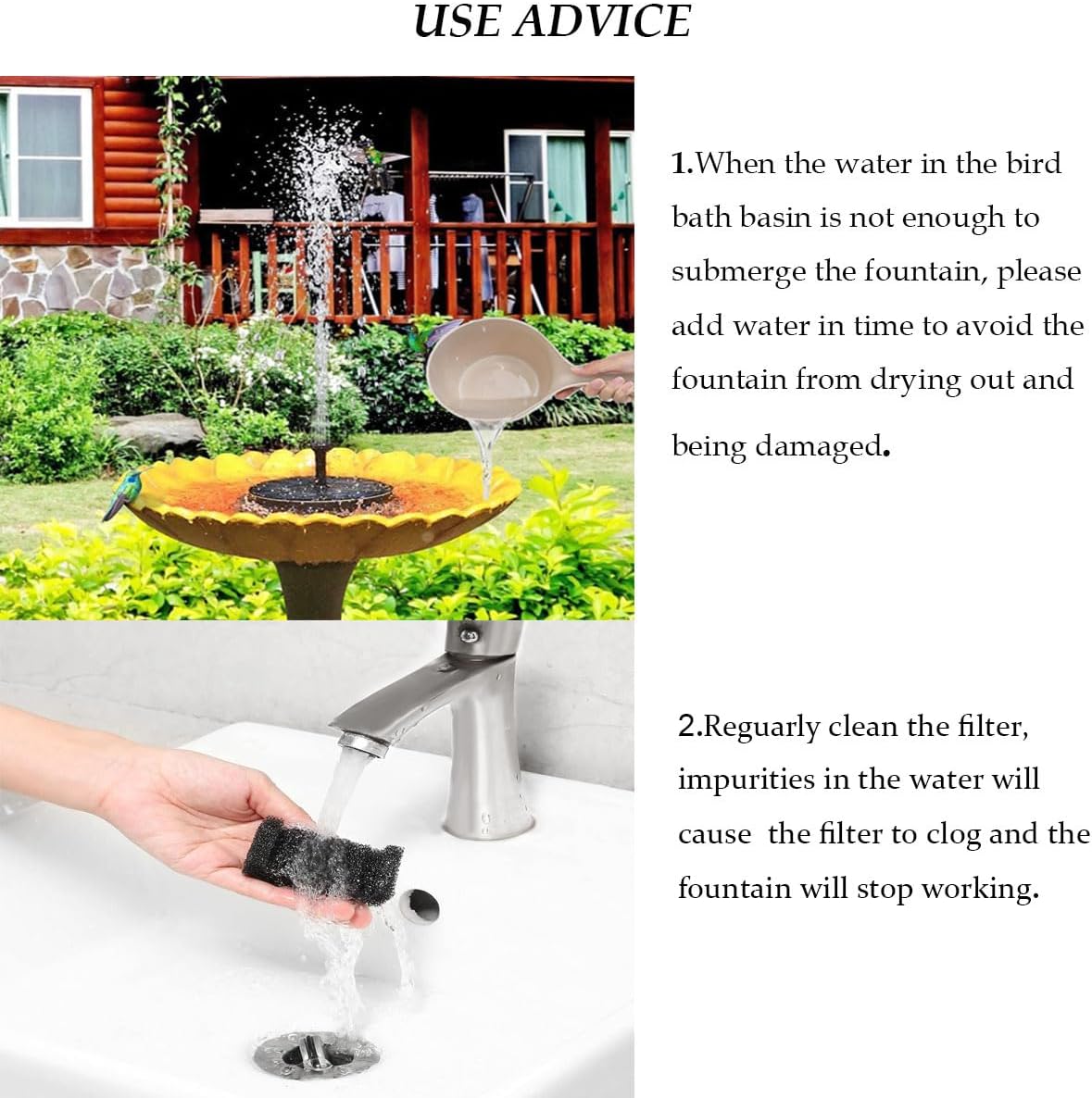 USE ADVICE

1.When the water in the bird bath basin is not enough to submerge the fountain, please add water in time to avoid the fountain from drying out and being damaged.

2.Reguarly clean the filter, impurities in the water will cause the filter to clog and the fountain will stop working.