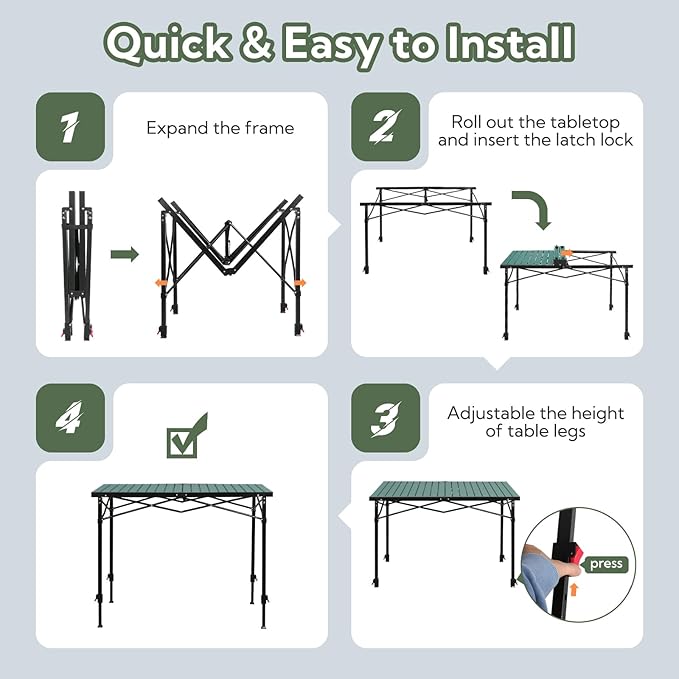 Quick & Easy to Install

1

Expand the frame

2

Roll out the tabletop and insert the latch lock

4

3

Adjustable the height of table legs

press