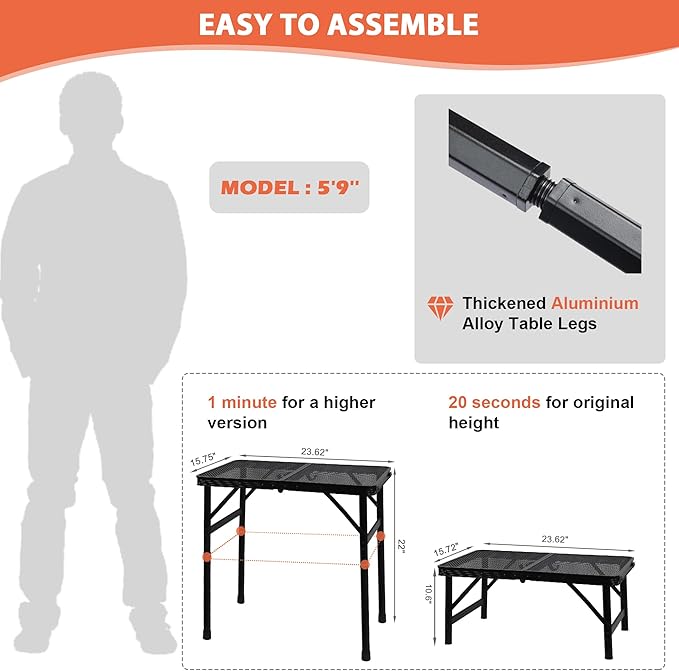 EASY TO ASSEMBLE

MODEL : 5'9''

Thickened Aluminium Alloy Table Legs

1 minute for a higher version

15.75"
23.62"
22"

20 seconds for original height

15.72"
23.62"
10.6"