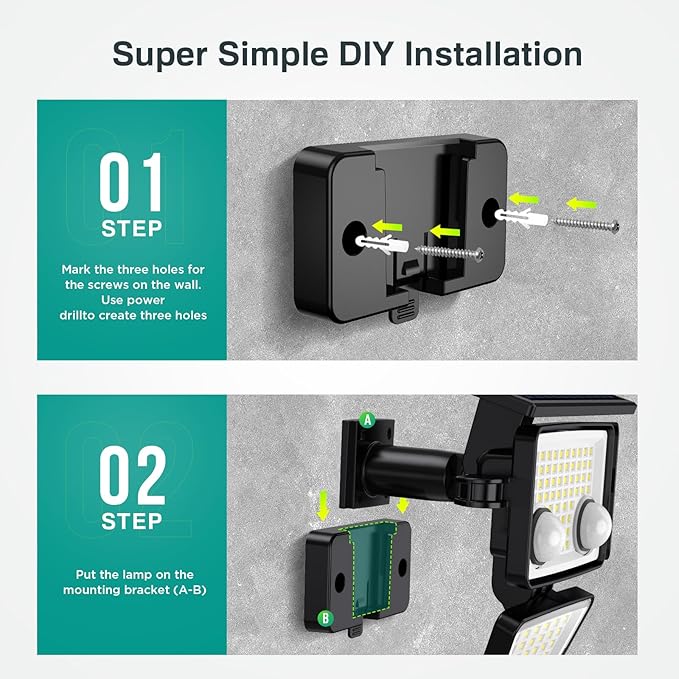 Super Simple DIY Installation

01
STEP

Mark the three holes for the screws on the wall. Use power drillto create three holes

02
STEP

Put the lamp on the mounting bracket (A-B)

A

B