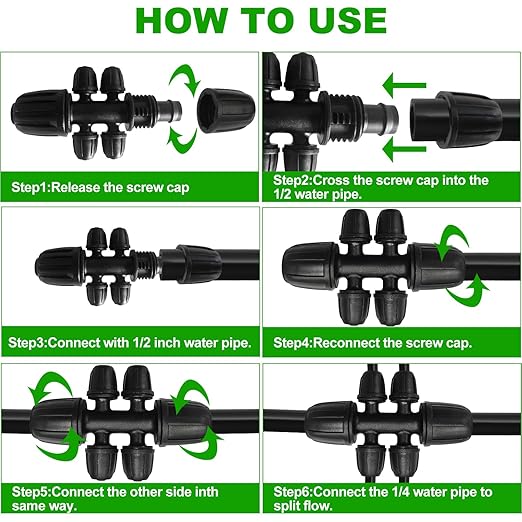 HOW TO USE

Step1:Release the screw cap

Step2:Cross the screw cap into the 1/2 water pipe.

Step3:Connect with 1/2 inch water pipe.

Step4:Reconnect the screw cap.

Step5:Connect the other side inth same way.

Step6:Connect the 1/4 water pipe to split flow.